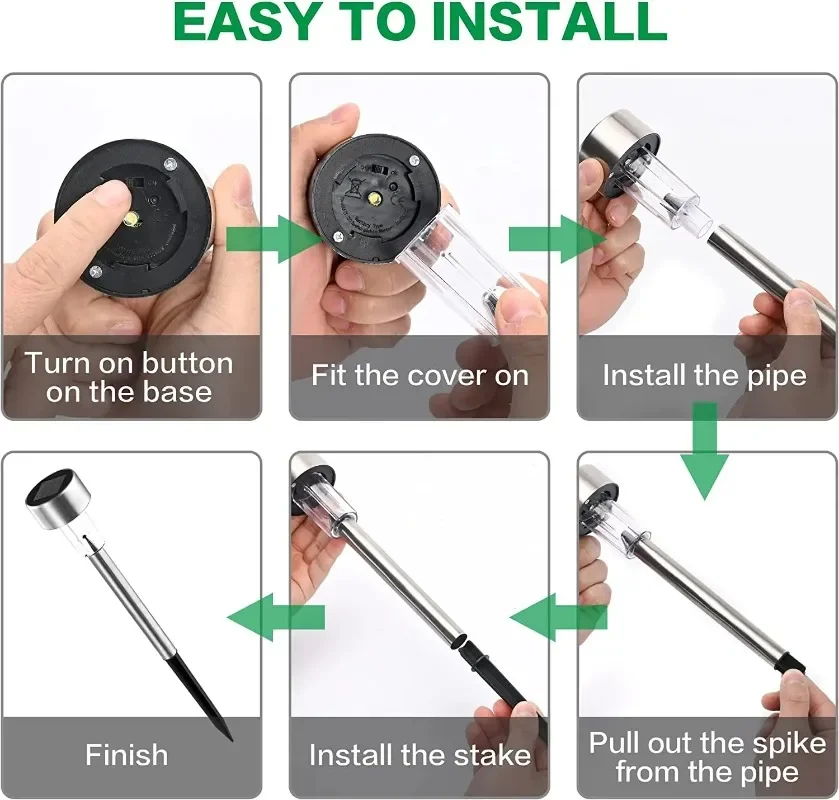 EASY TO INSTALL

Turn on button on the base

Fit the cover on

Install the pipe

Pull out the spike from the pipe

Install the stake

Finish