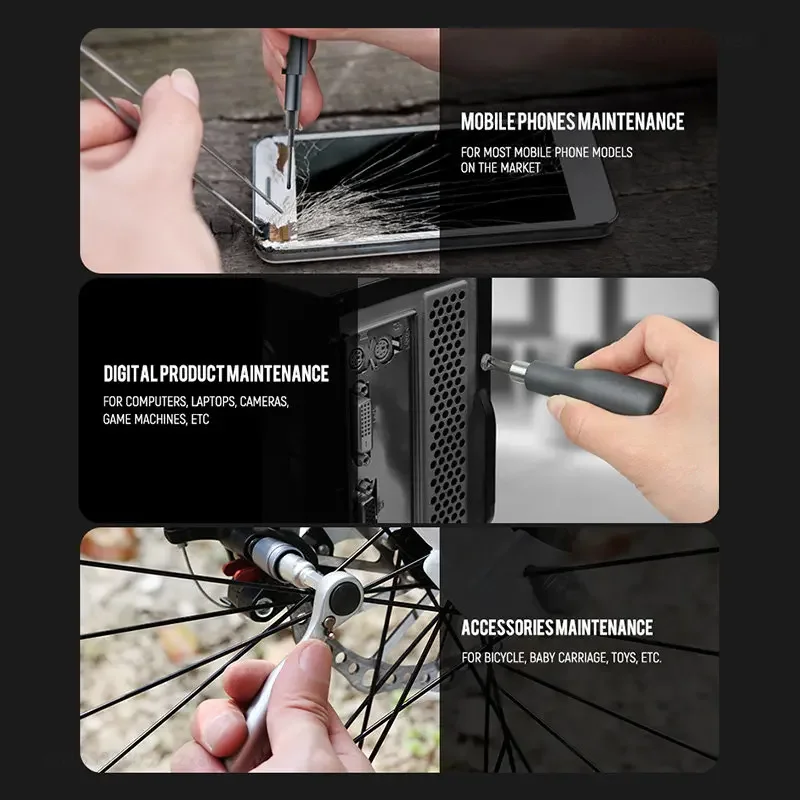 MOBILE PHONES MAINTENANCE

FOR MOST MOBILE PHONE MODELS ON THE MARKET

DIGITAL PRODUCT MAINTENANCE

FOR COMPUTERS, LAPTOPS, CAMERAS, GAME MACHINES, ETC

ACCESSORIES MAINTENANCE

FOR BICYCLE, BABY CARRIAGE, TOYS, ETC.