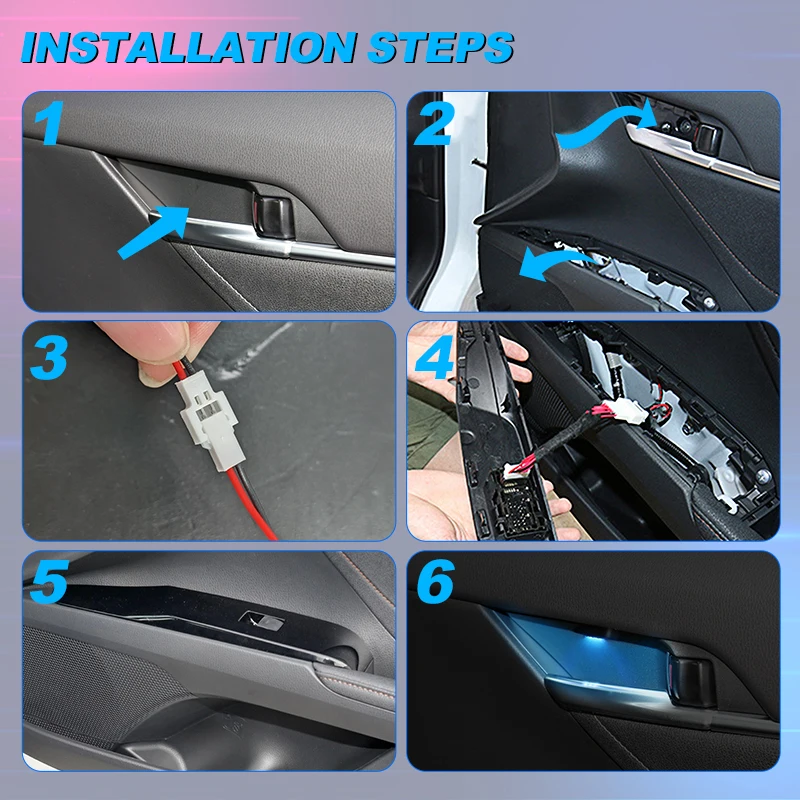 INSTALLATION STEPS

1

2

3

4

5

6