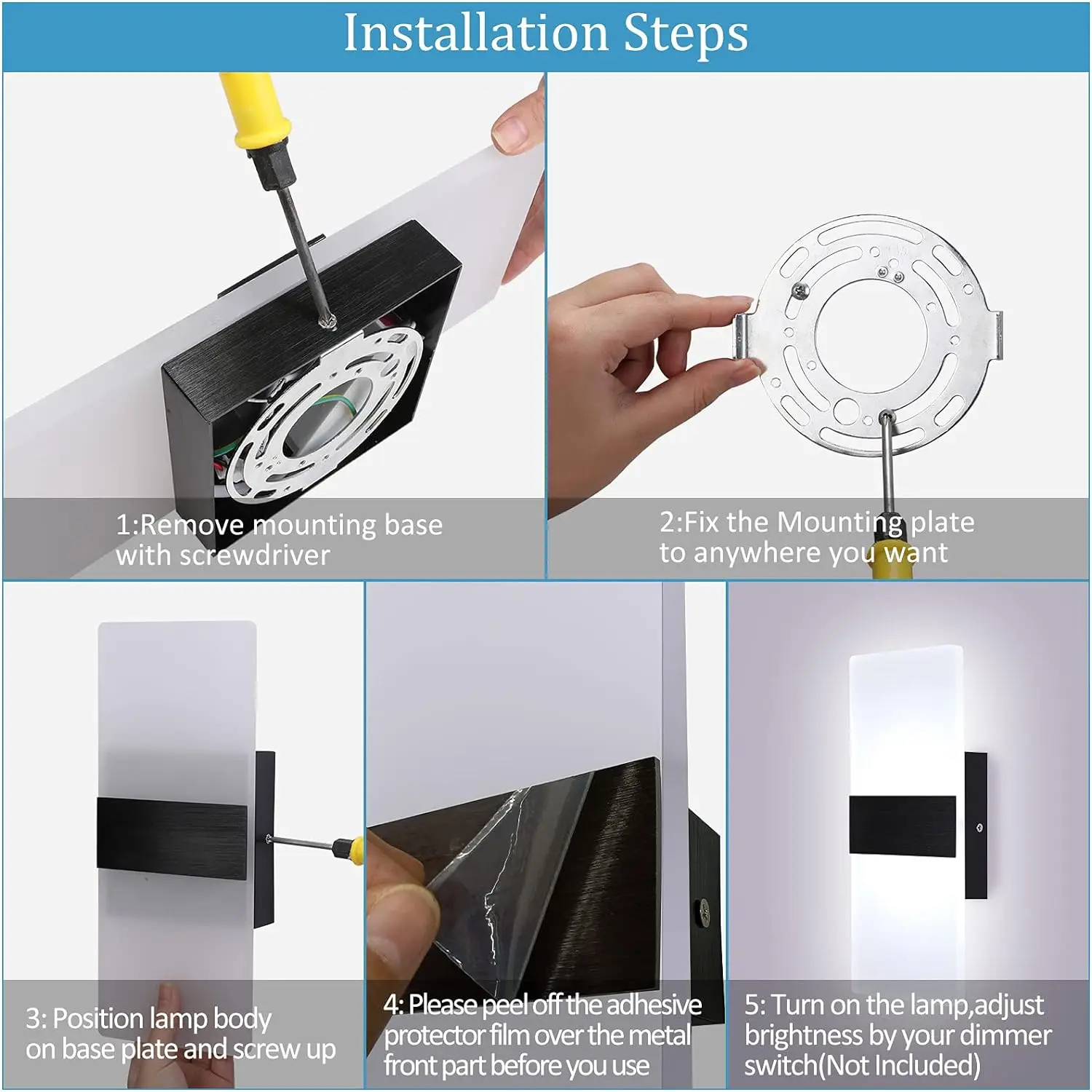 Installation Steps

1:Remove mounting base with screwdriver

2:Fix the Mounting plate to anywhere you want

3: Position lamp body on base plate and screw up

4: Please peel off the adhesive protector film over the metal front part before you use

5: Turn on the lamp,adjust brightness by your dimmer switch(Not Included)