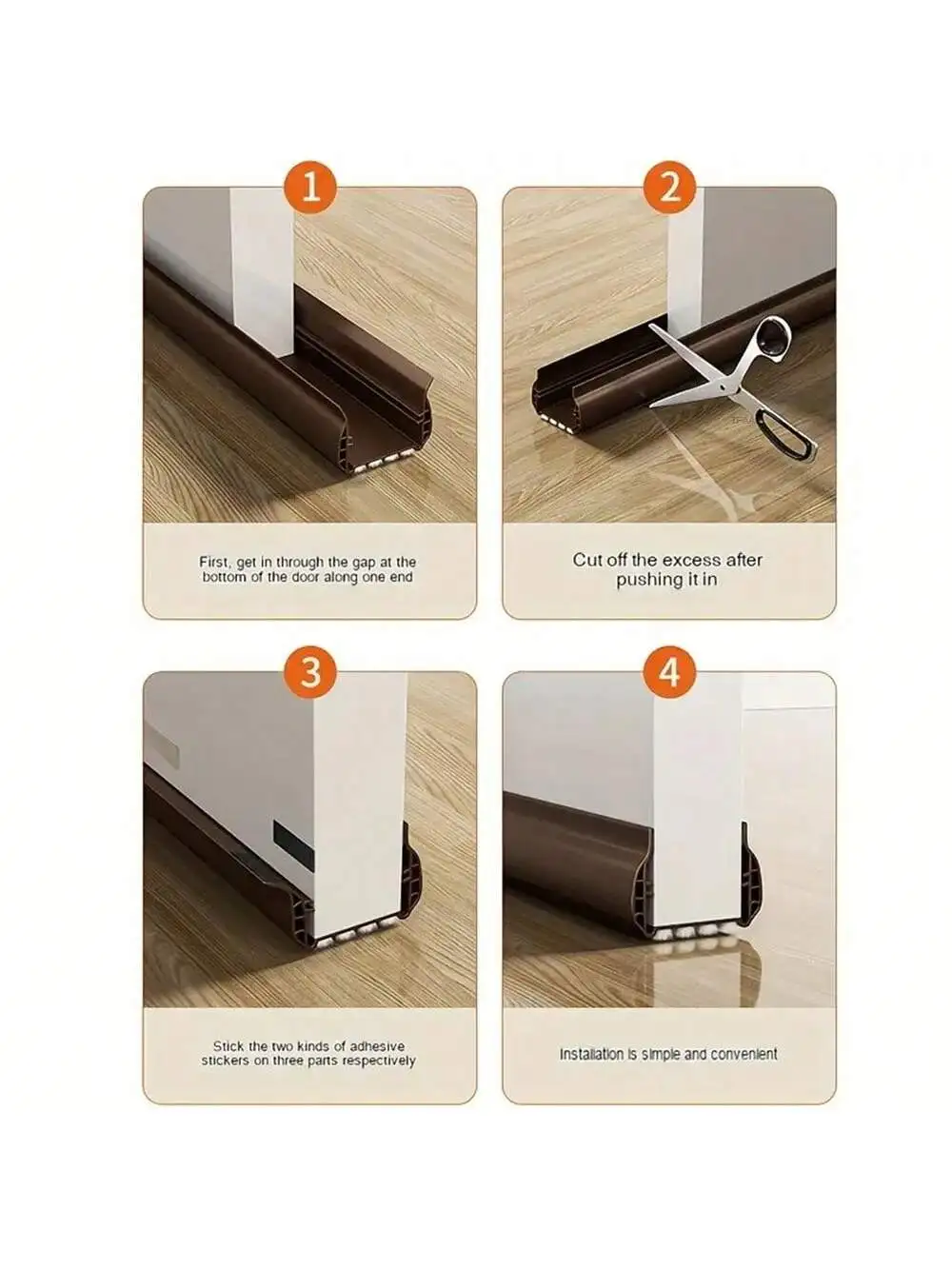 1

First, get in through the gap at the bottom of the door along one end

2

Cut off the excess after pushing it in

3

Stick the two kinds of adhesive stickers on three parts respectively

4

Installation is simple and convenient