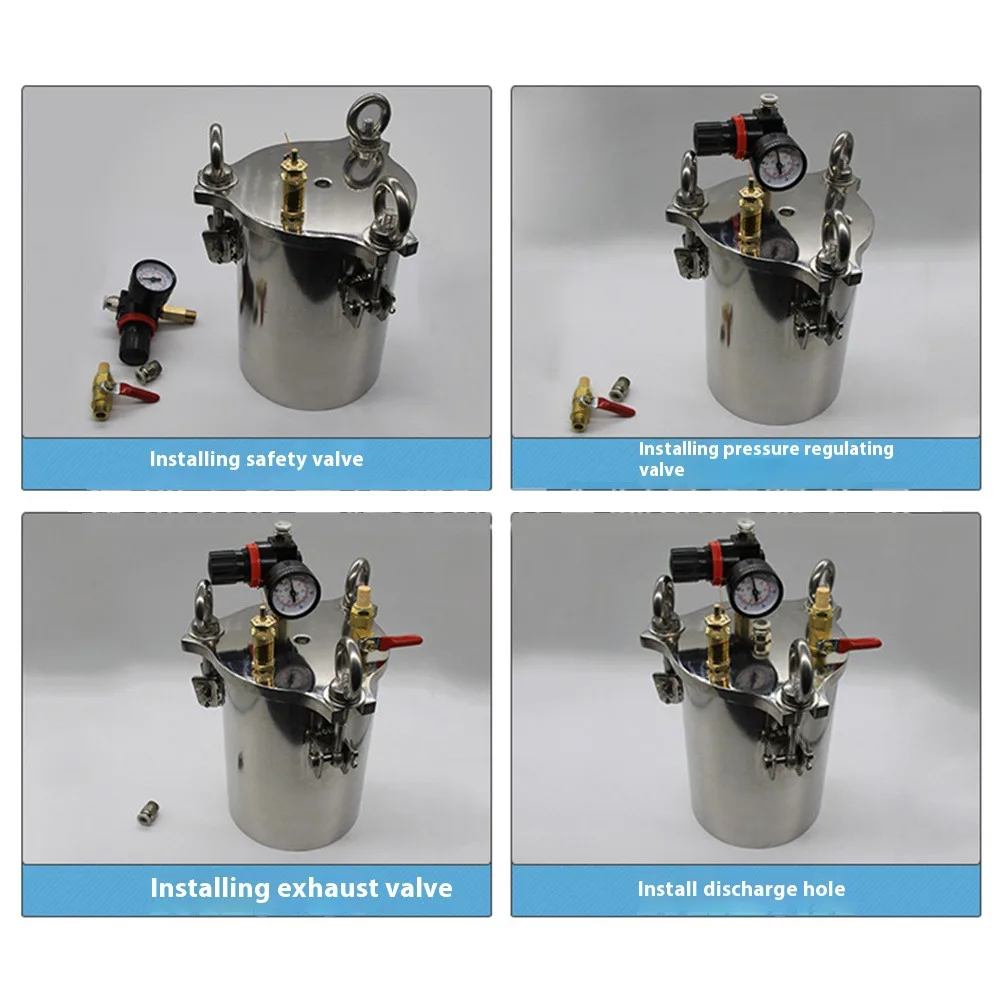 Installing safety valve

Installing pressure regulating valve

Installing exhaust valve

Install discharge hole