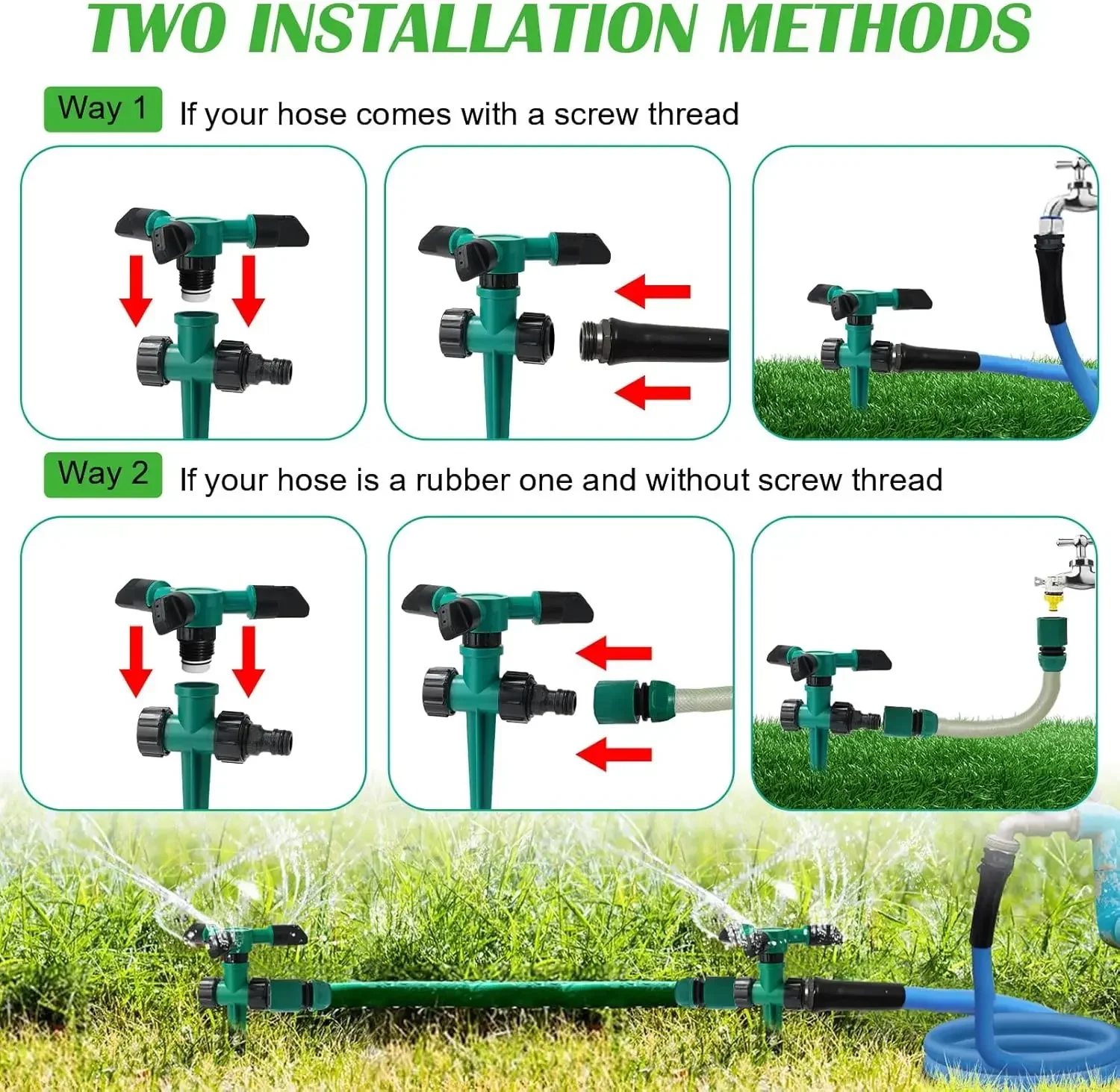 TWO INSTALLATION METHODS

Way 1 If your hose comes with a screw thread

Way 2 If your hose is a rubber one and without screw thread