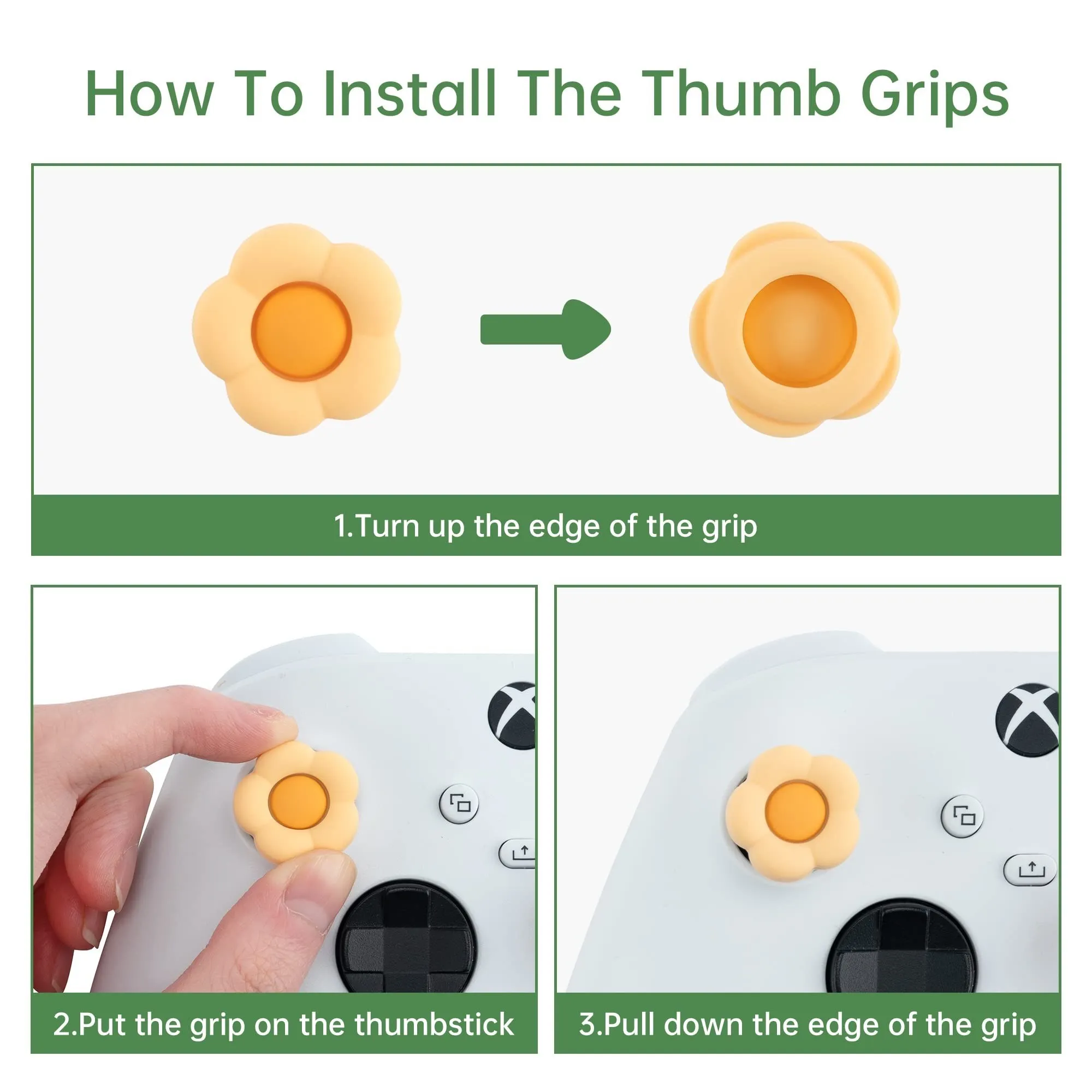 How To Install The Thumb Grips

1.Turn up the edge of the grip

2.Put the grip on the thumbstick

3.Pull down the edge of the grip