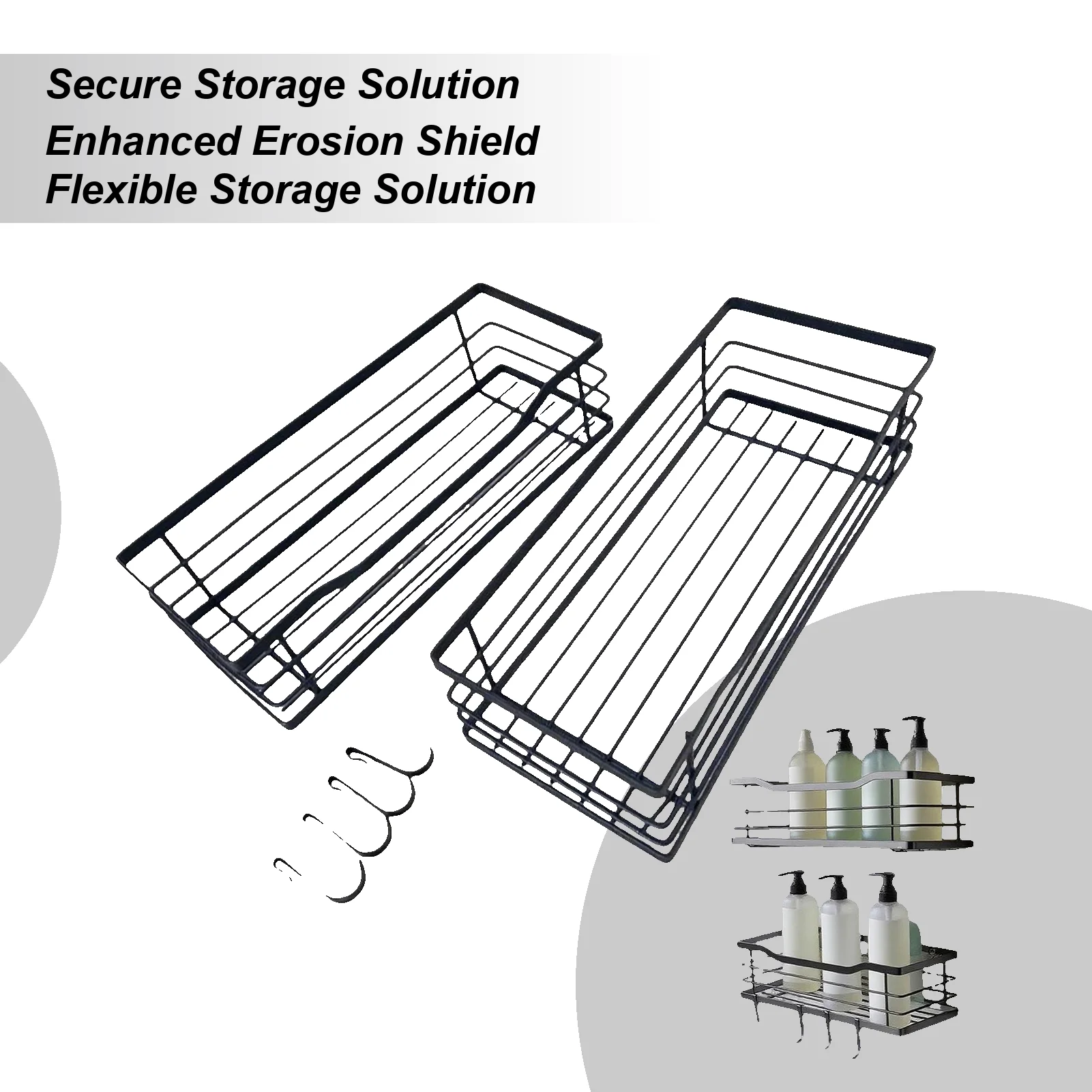 Secure Storage Solution
Enhanced Erosion Shield
Flexible Storage Solution