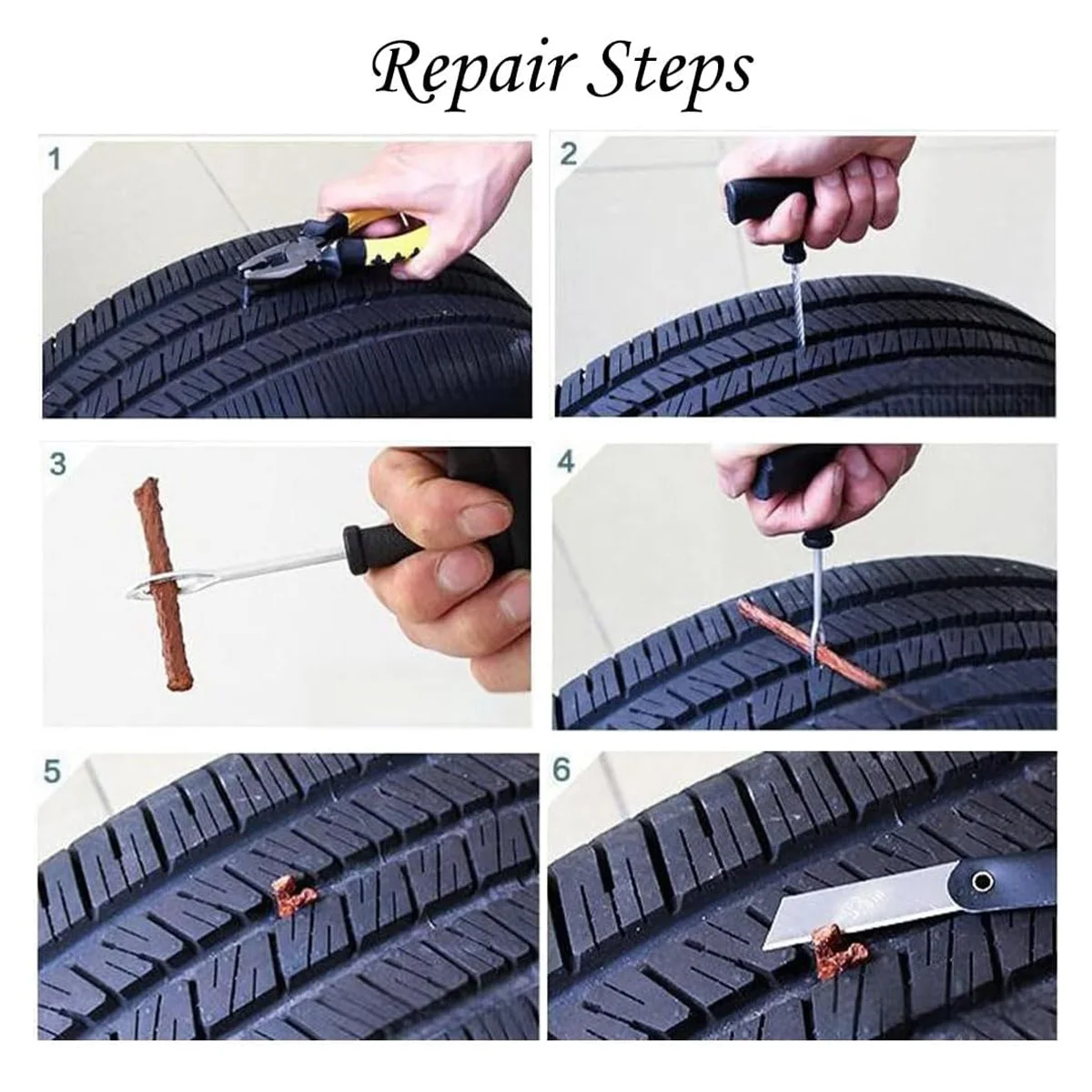 Repair Steps

1

2

3

4

5

6