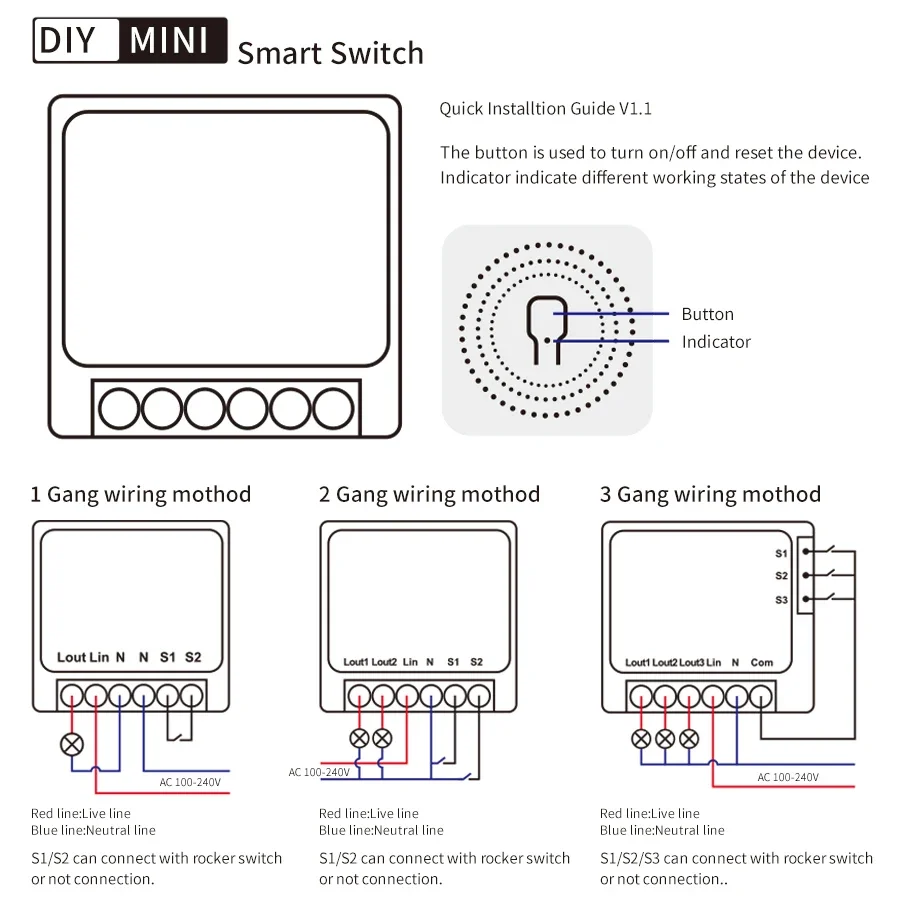 DIY MINI Smart Switch

Quick Installtion Guide V1.1

The button is used to turn on/off and reset the device.
Indicator indicate different working states of the device

Button
Indicator

1 Gang wiring mothod

Lout Lin N N S1 S2

AC 100-240V

Red line:Live line
Blue line:Neutral line

S1/S2 can connect with rocker switch or not connection.

2 Gang wiring mothod

Lout1 Lout2 Lin N S1 S2

AC 100-240V

Red line:Live line
Blue line:Neutral line

S1/S2 can connect with rocker switch or not connection.

3 Gang wiring mothod

S1
S2
S3

Lout1 Lout2 Lout3 Lin N Com

AC 100-240V

Red line:Live line
Blue line:Neutral line

S1/S2/S3 can connect with rocker switch or not connection..