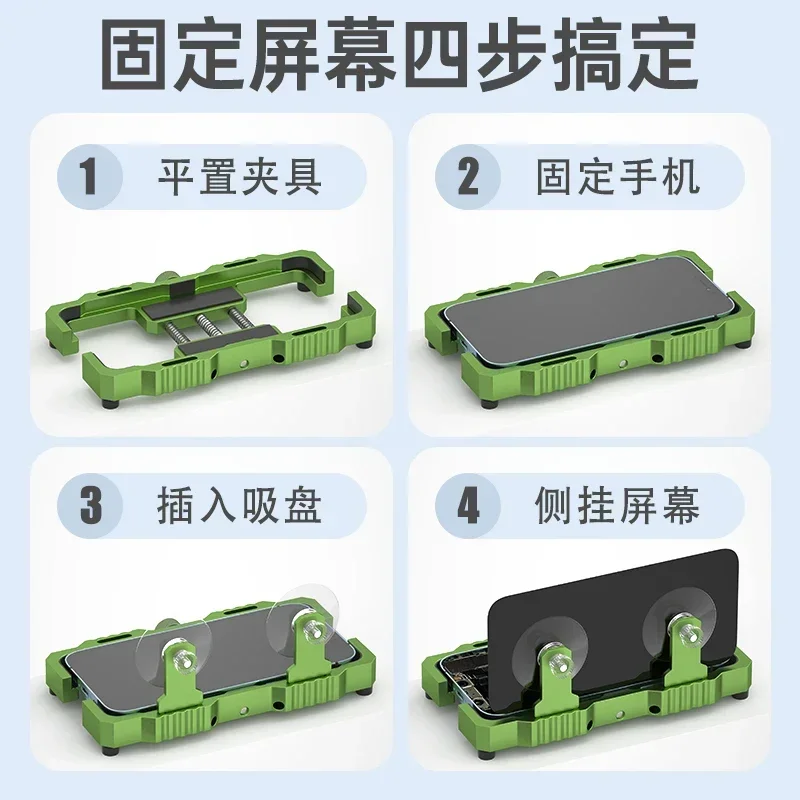 固定屏幕四步搞定

1 平置夹具

2 固定手机

3 插入吸盘

4 侧挂屏幕