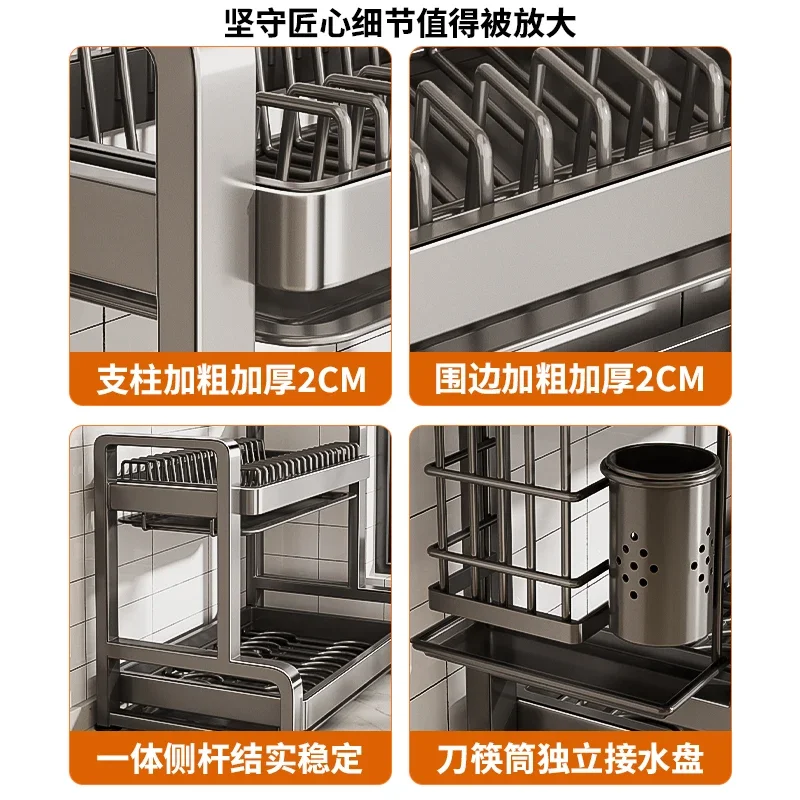 坚守匠心细节值得被放大

支柱加粗加厚2CM

围边加粗加厚2CM

一体侧杆结实稳定

刀筷筒独立接水盘