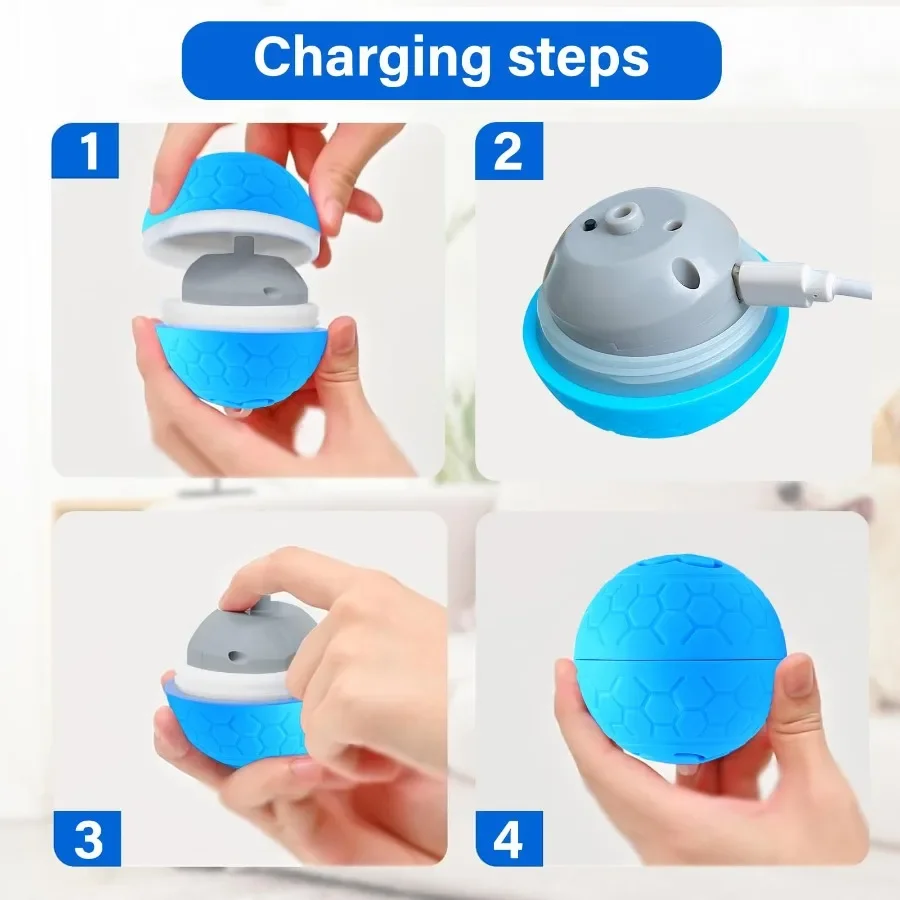 Charging steps

1

2

3

4