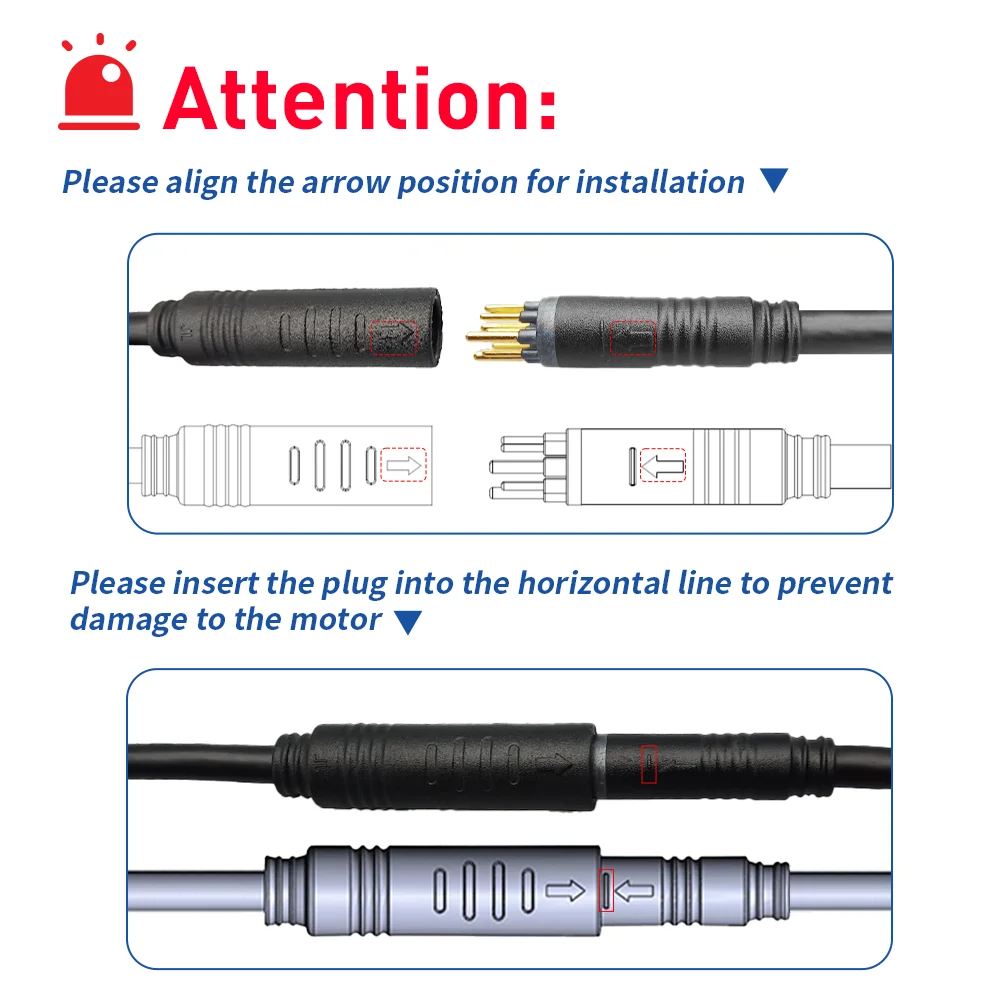 Attention:

Please align the arrow position for installation ▼

Please insert the plug into the horizontal line to prevent damage to the motor ▼