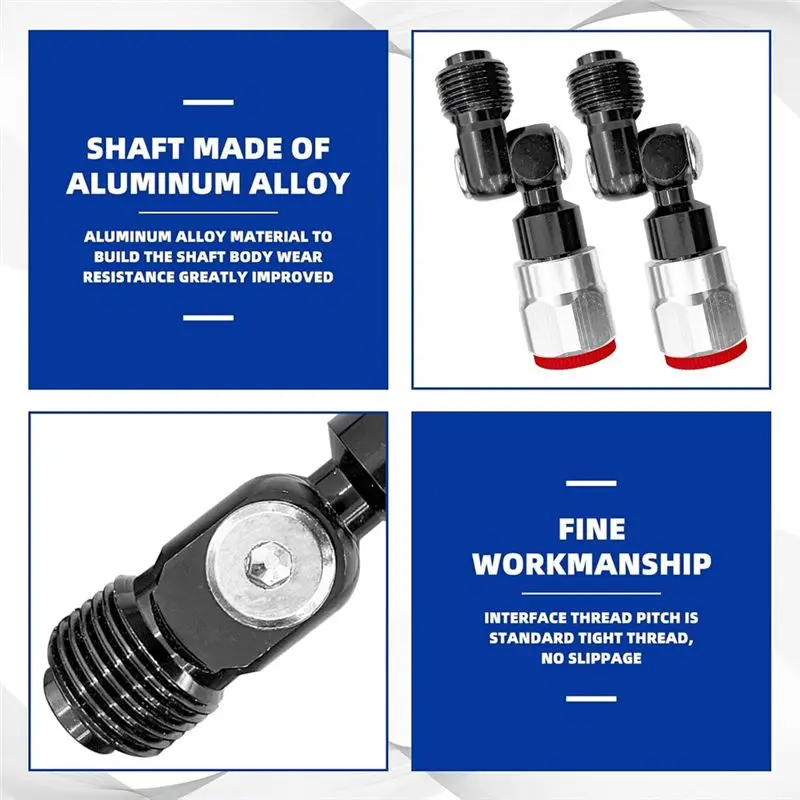 SHAFT MADE OF ALUMINUM ALLOY

ALUMINUM ALLOY MATERIAL TO BUILD THE SHAFT BODY WEAR RESISTANCE GREATLY IMPROVED

FINE WORKMANSHIP

INTERFACE THREAD PITCH IS STANDARD TIGHT THREAD, NO SLIPPAGE