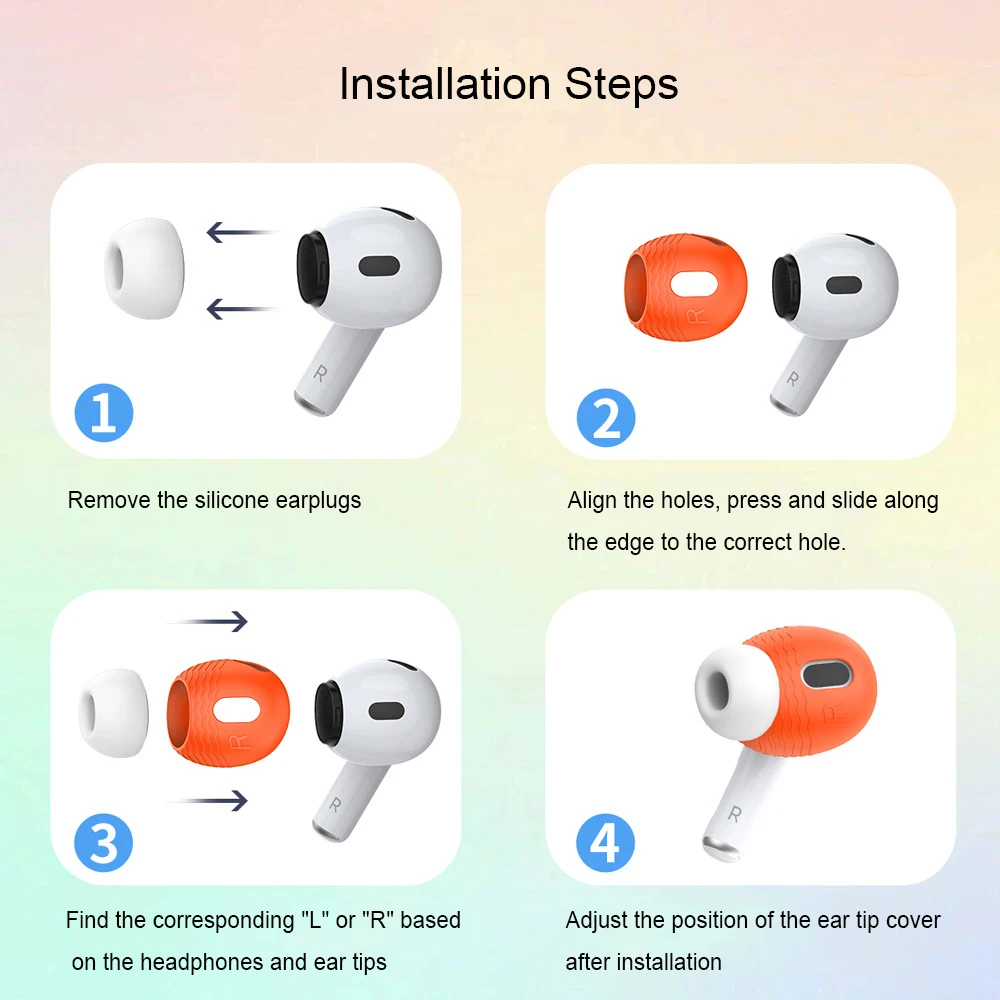 Installation Steps

R

1

Remove the silicone earplugs

R

R

2

Align the holes, press and slide along the edge to the correct hole.

R

R

3

Find the corresponding "L" or "R" based on the headphones and ear tips

R

R

4

Adjust the position of the ear tip cover after installation