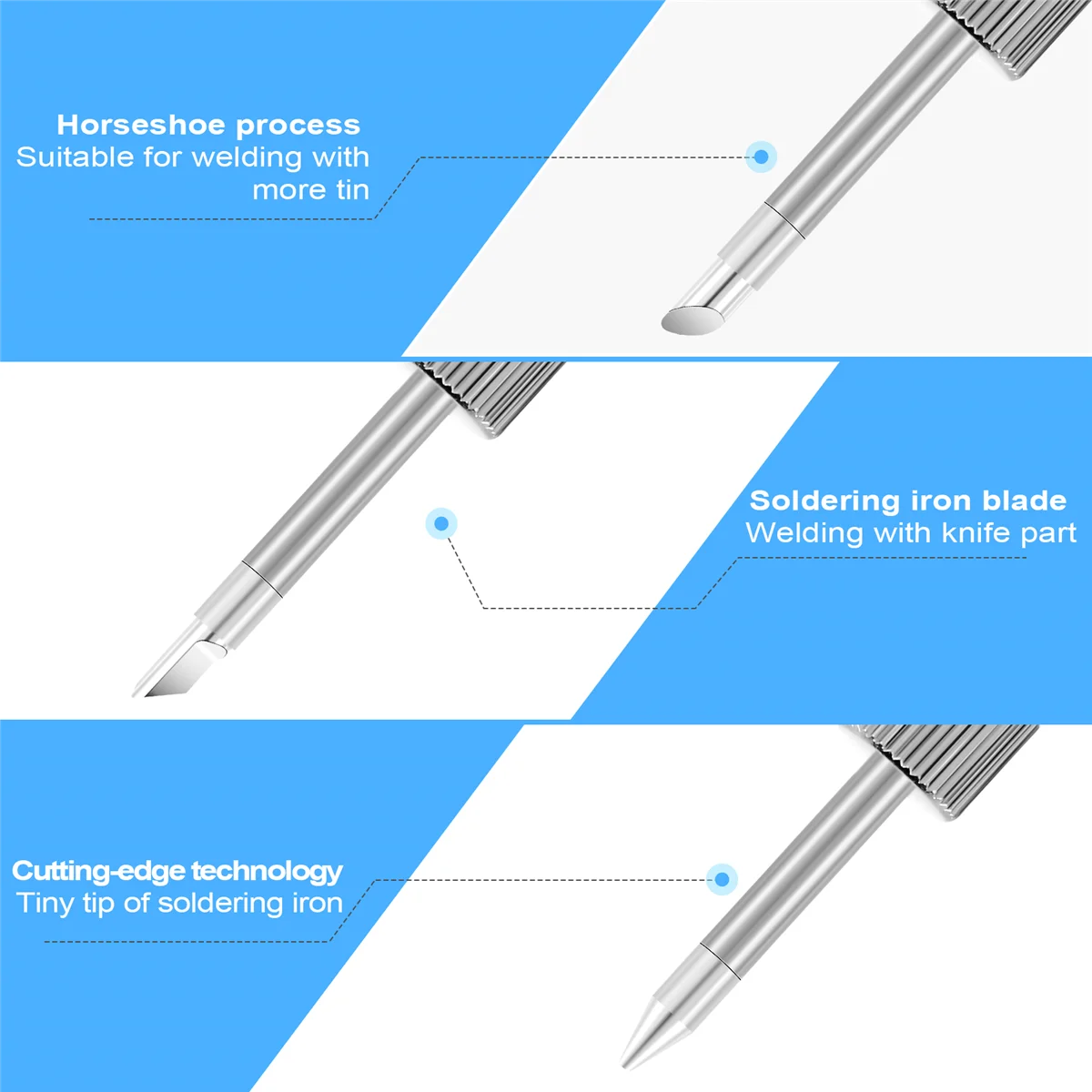 Horseshoe process
Suitable for welding with more tin

Soldering iron blade
Welding with knife part

Cutting-edge technology
Tiny tip of soldering iron