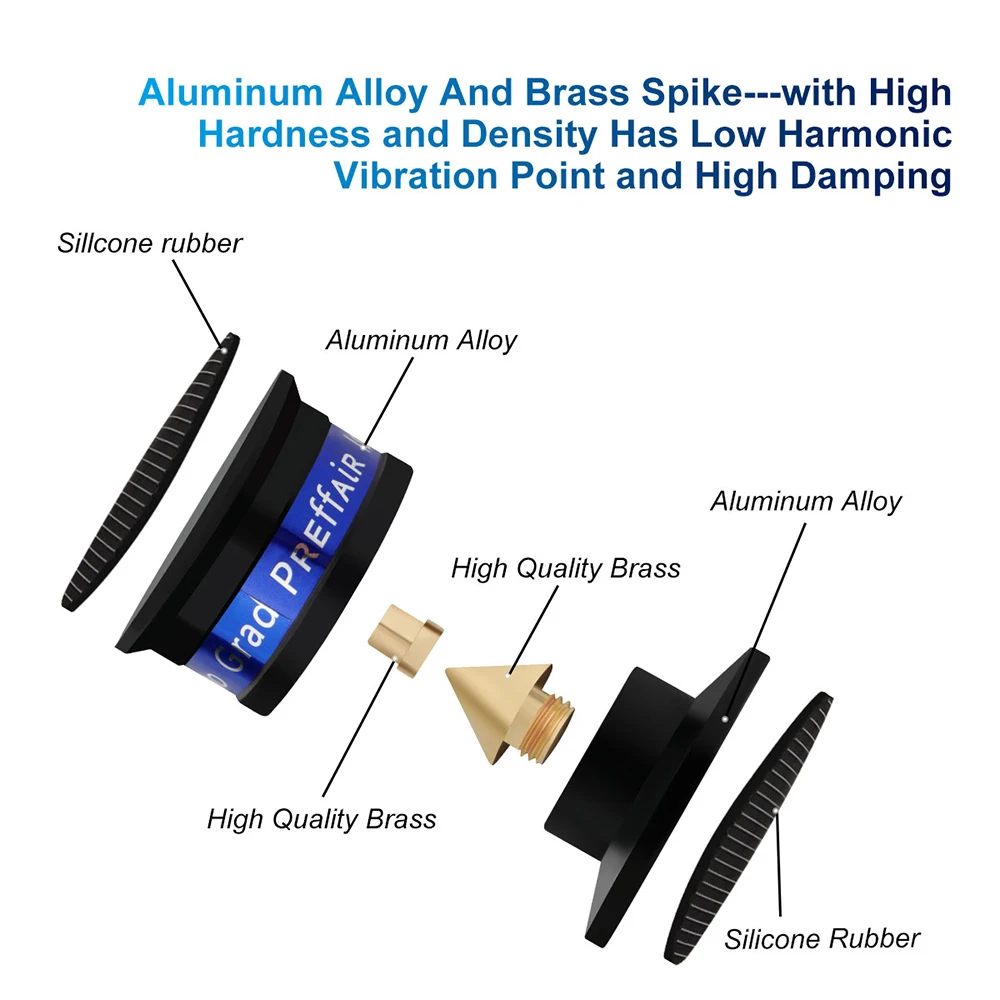 Aluminum Alloy And Brass Spike---with High Hardness and Density Has Low Harmonic Vibration Point and High Damping

Sillcone rubber

Aluminum Alloy

PREffAIR

Grad

Aluminum Alloy

High Quality Brass

High Quality Brass

Silicone Rubber