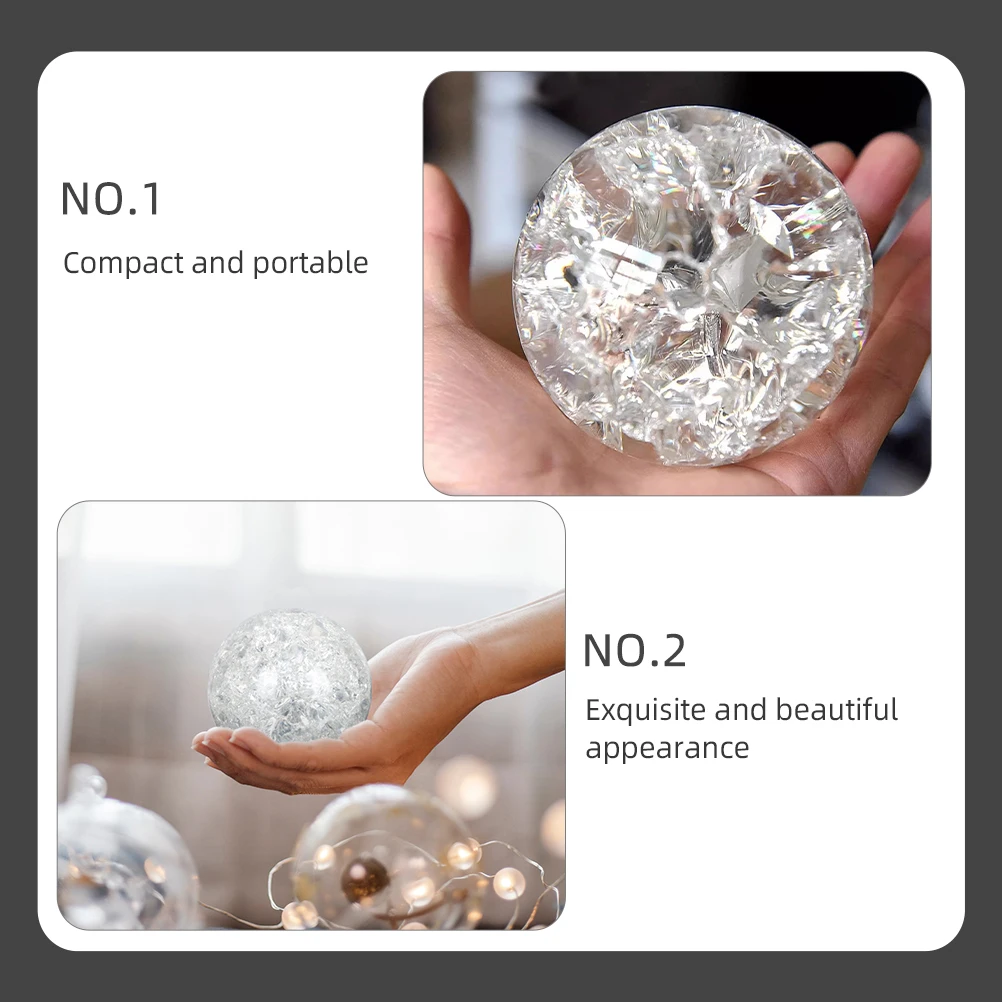 NO.1

Compact and portable

NO.2

Exquisite and beautiful appearance