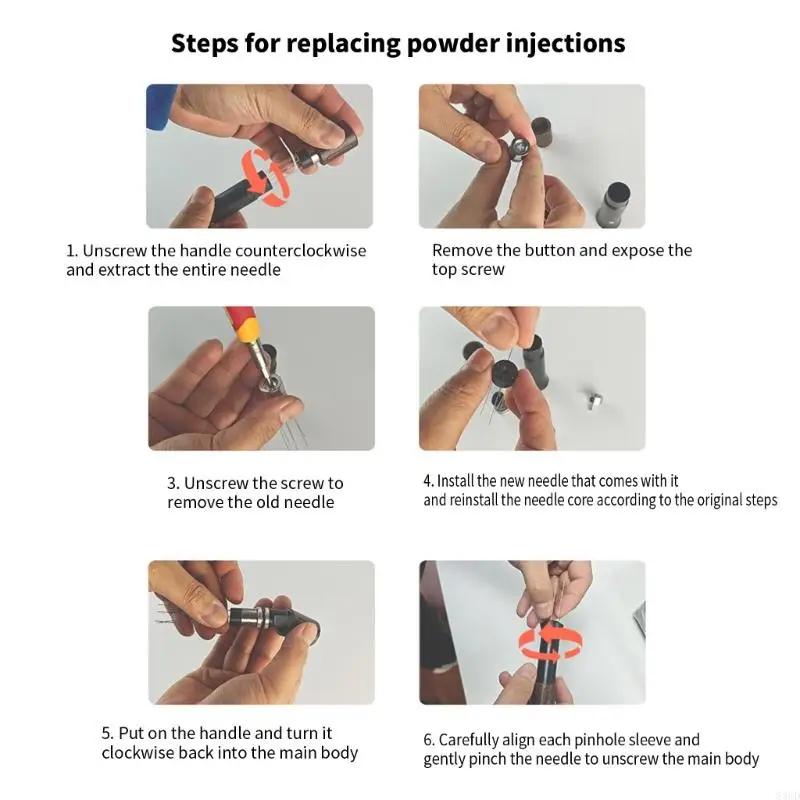 Steps for replacing powder injections

1. Unscrew the handle counterclockwise and extract the entire needle

Remove the button and expose the top screw

3. Unscrew the screw to remove the old needle

4. Install the new needle that comes with it and reinstall the needle core according to the original steps

5. Put on the handle and turn it clockwise back into the main body

6. Carefully align each pinhole sleeve and gently pinch the needle to unscrew the main body