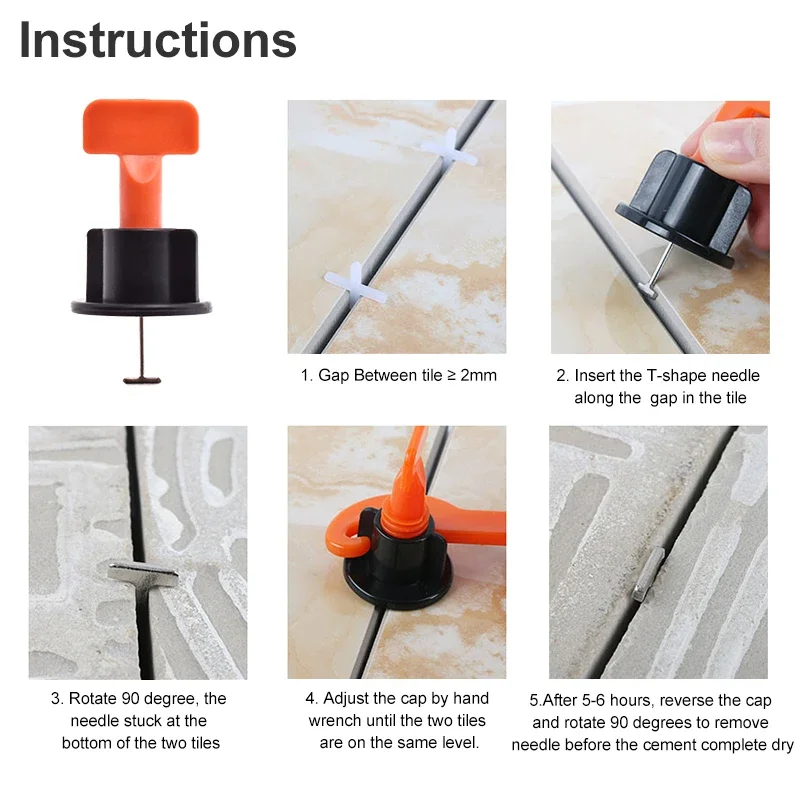 Instructions

1. Gap Between tile ≥ 2mm

2. Insert the T-shape needle along the gap in the tile

3. Rotate 90 degree, the needle stuck at the bottom of the two tiles

4. Adjust the cap by hand wrench until the two tiles are on the same level.

5.After 5-6 hours, reverse the cap and rotate 90 degrees to remove needle before the cement complete dry