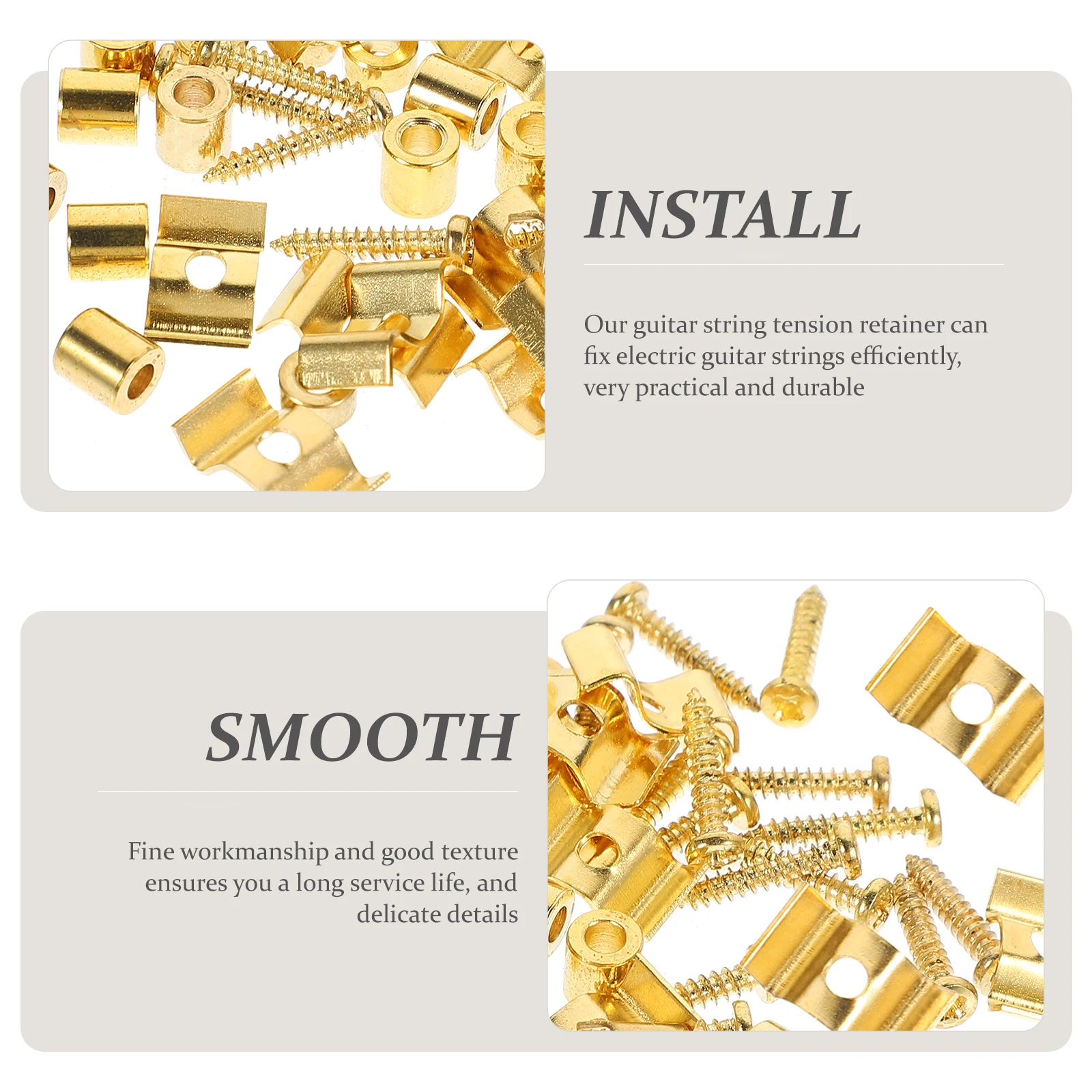 INSTALL

Our guitar string tension retainer can fix electric guitar strings efficiently, very practical and durable

SMOOTH

Fine workmanship and good texture ensures you a long service life, and delicate details