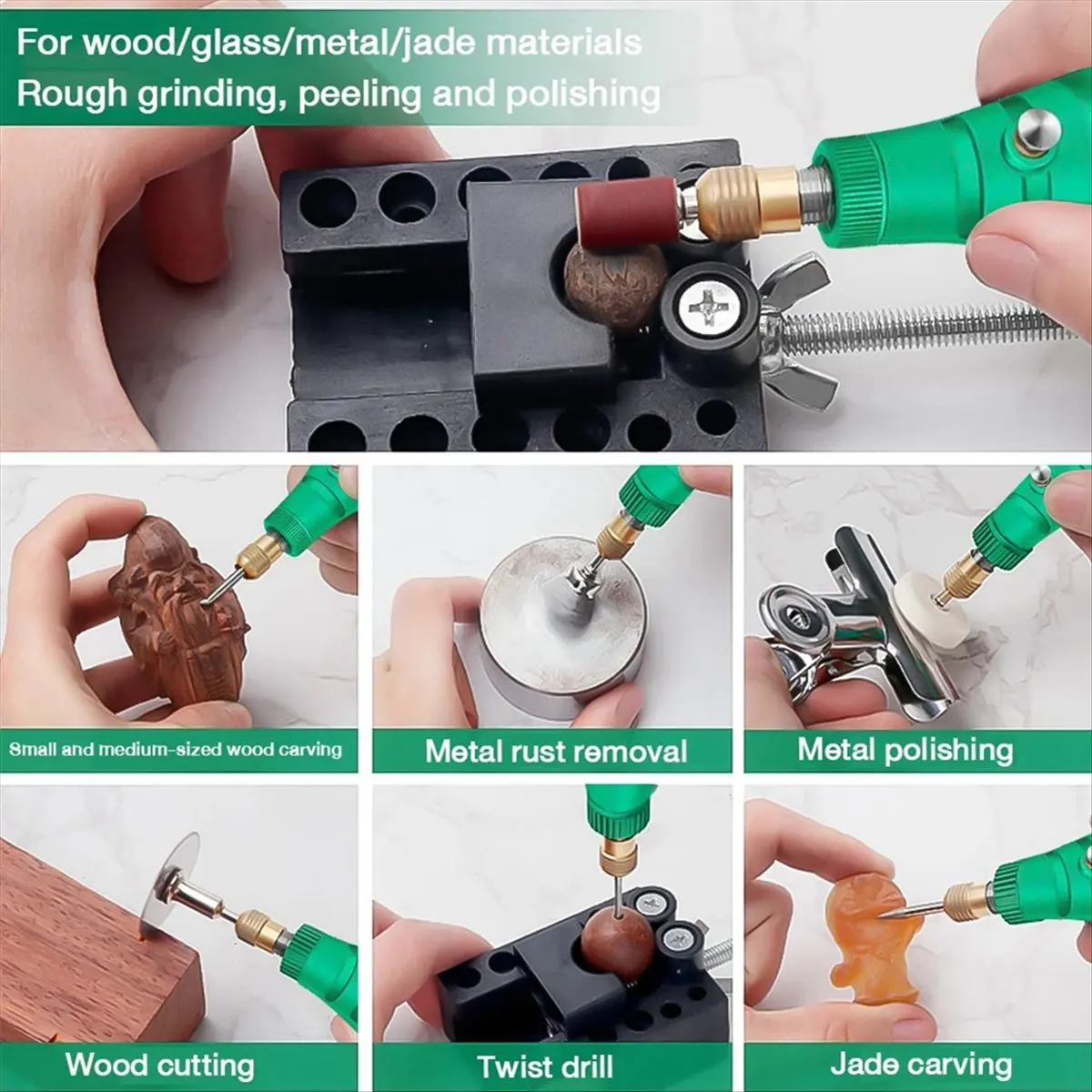 For wood/glass/metal/jade materials
Rough grinding, peeling and polishing

Small and medium-sized wood carving

Metal rust removal

Metal polishing

Wood cutting

Twist drill

Jade carving