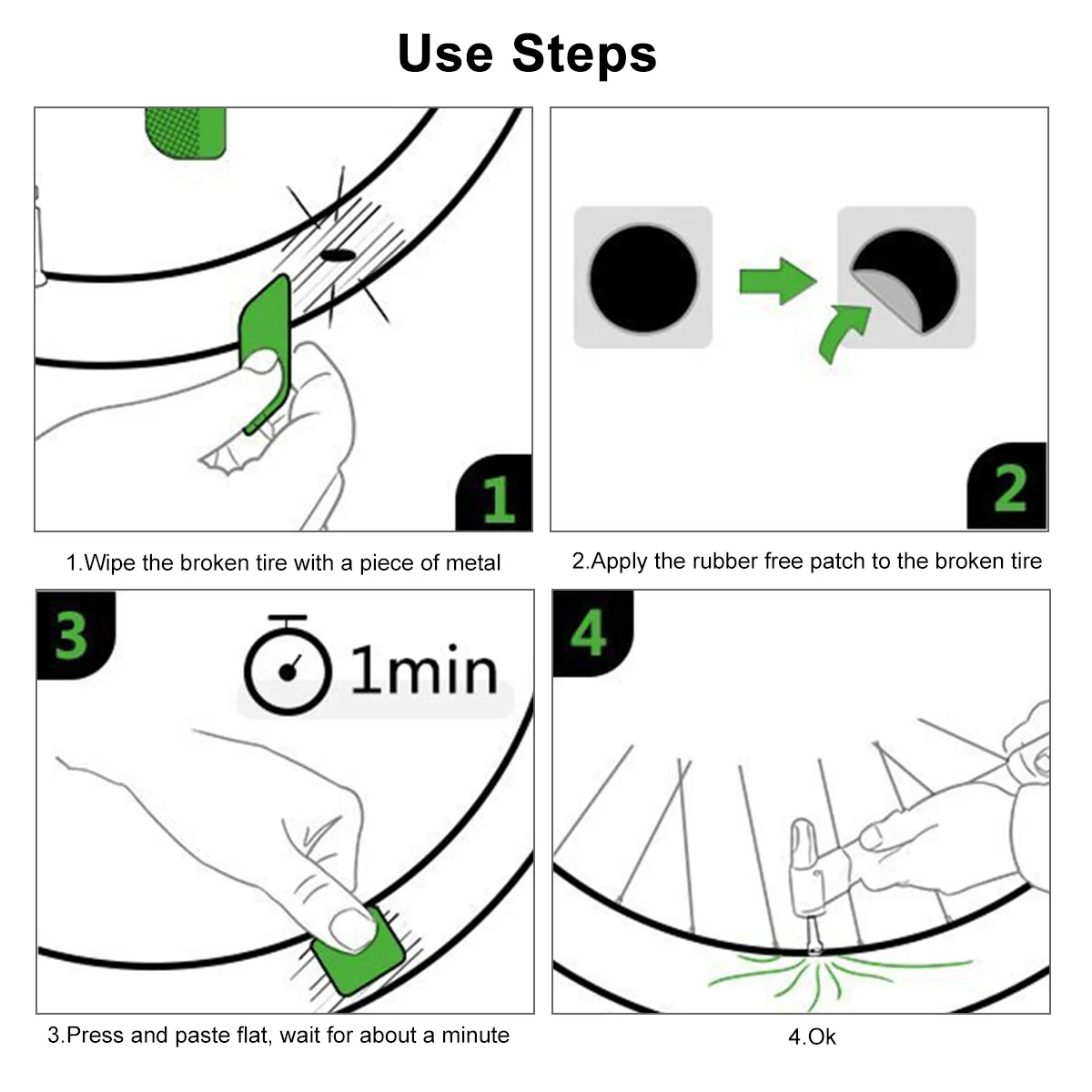 Use Steps

1

1.Wipe the broken tire with a piece of metal

2

2.Apply the rubber free patch to the broken tire

3

1min

3.Press and paste flat, wait for about a minute

4

4.Ok