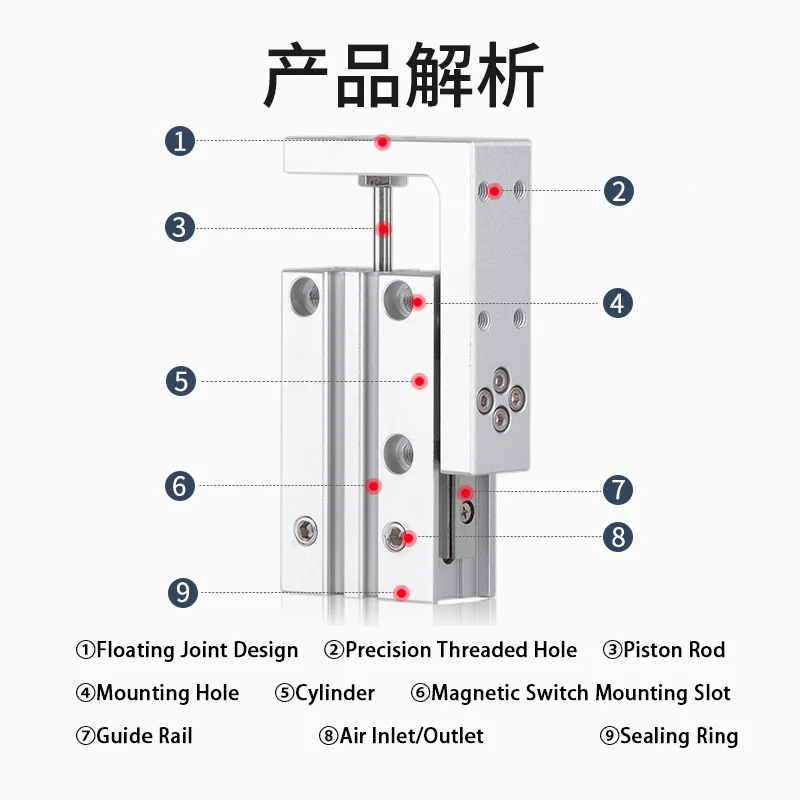 产品解析

1
2
3
4
5
6
7
8
9

①Floating Joint Design ②Precision Threaded Hole ③Piston Rod
④Mounting Hole ⑤Cylinder ⑥Magnetic Switch Mounting Slot
⑦Guide Rail ⑧Air Inlet/Outlet ⑨Sealing Ring