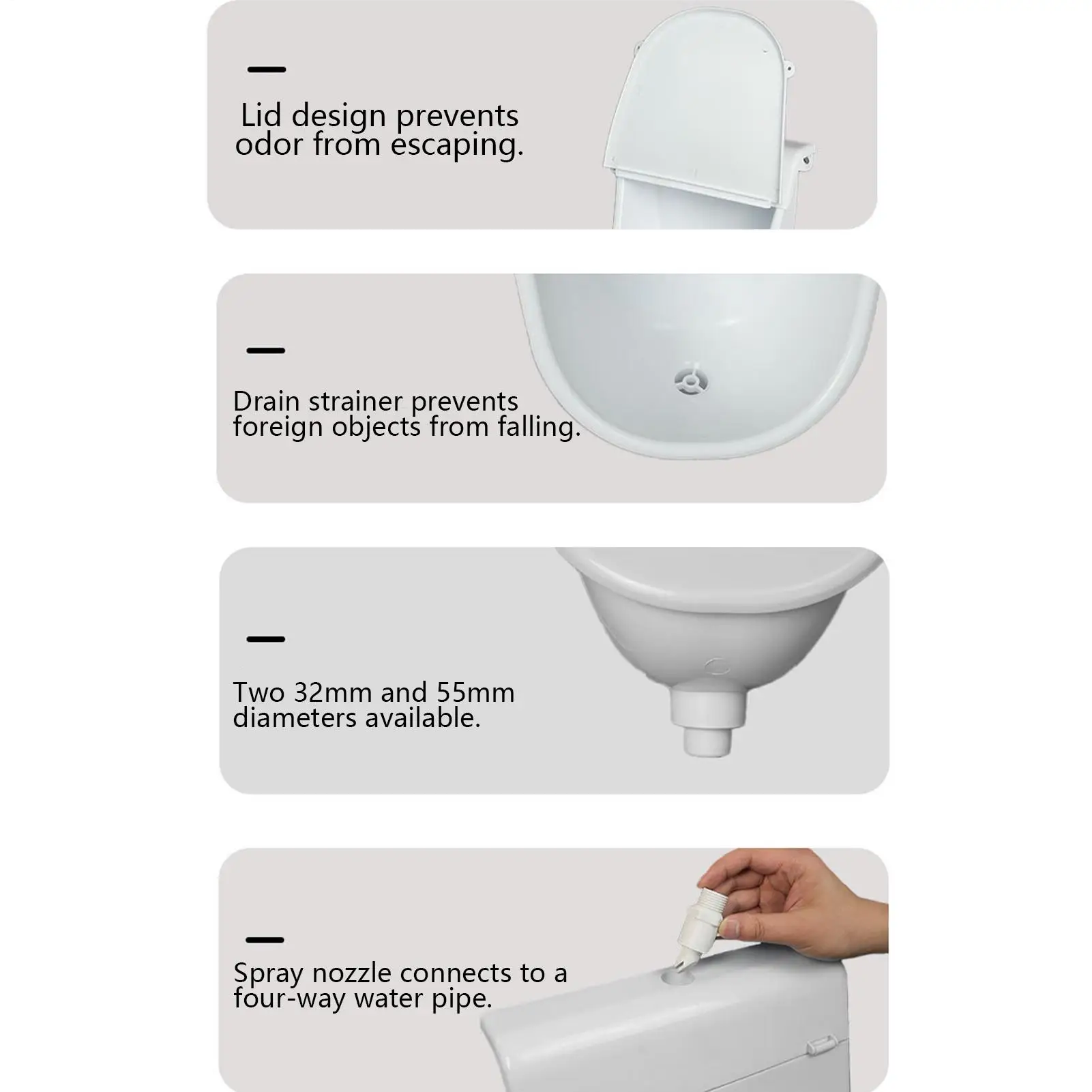 Lid design prevents odor from escaping.

Drain strainer prevents foreign objects from falling.

Two 32mm and 55mm diameters available.

Spray nozzle connects to a four-way water pipe.