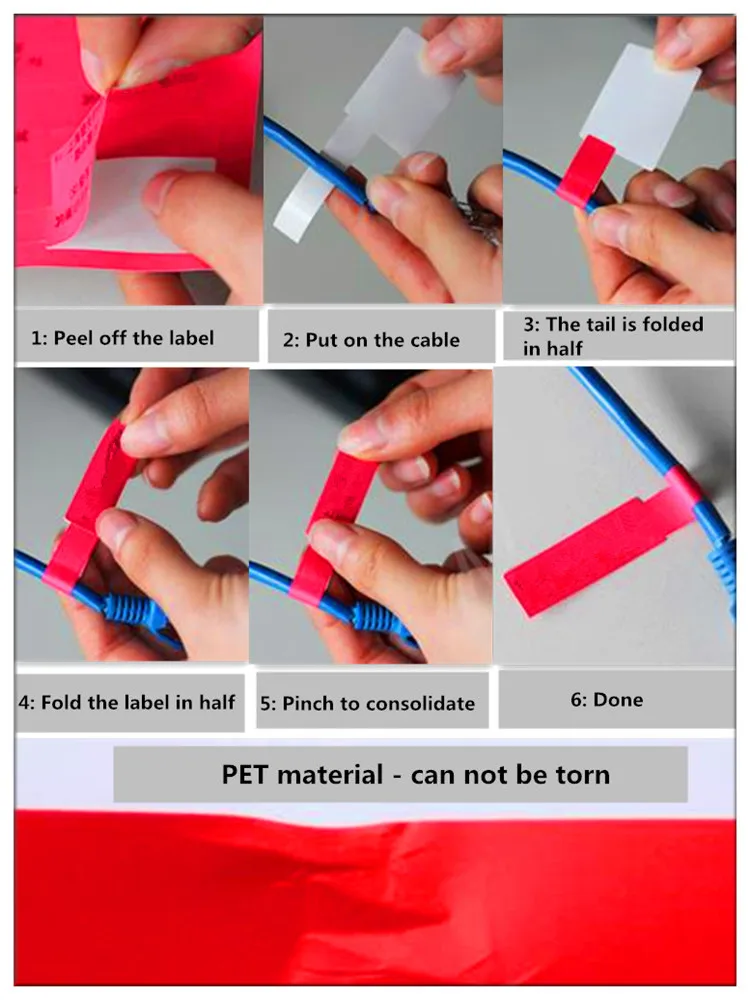 1: Peel off the label

2: Put on the cable

3: The tail is folded in half

4: Fold the label in half

5: Pinch to consolidate

6: Done

PET material - can not be torn