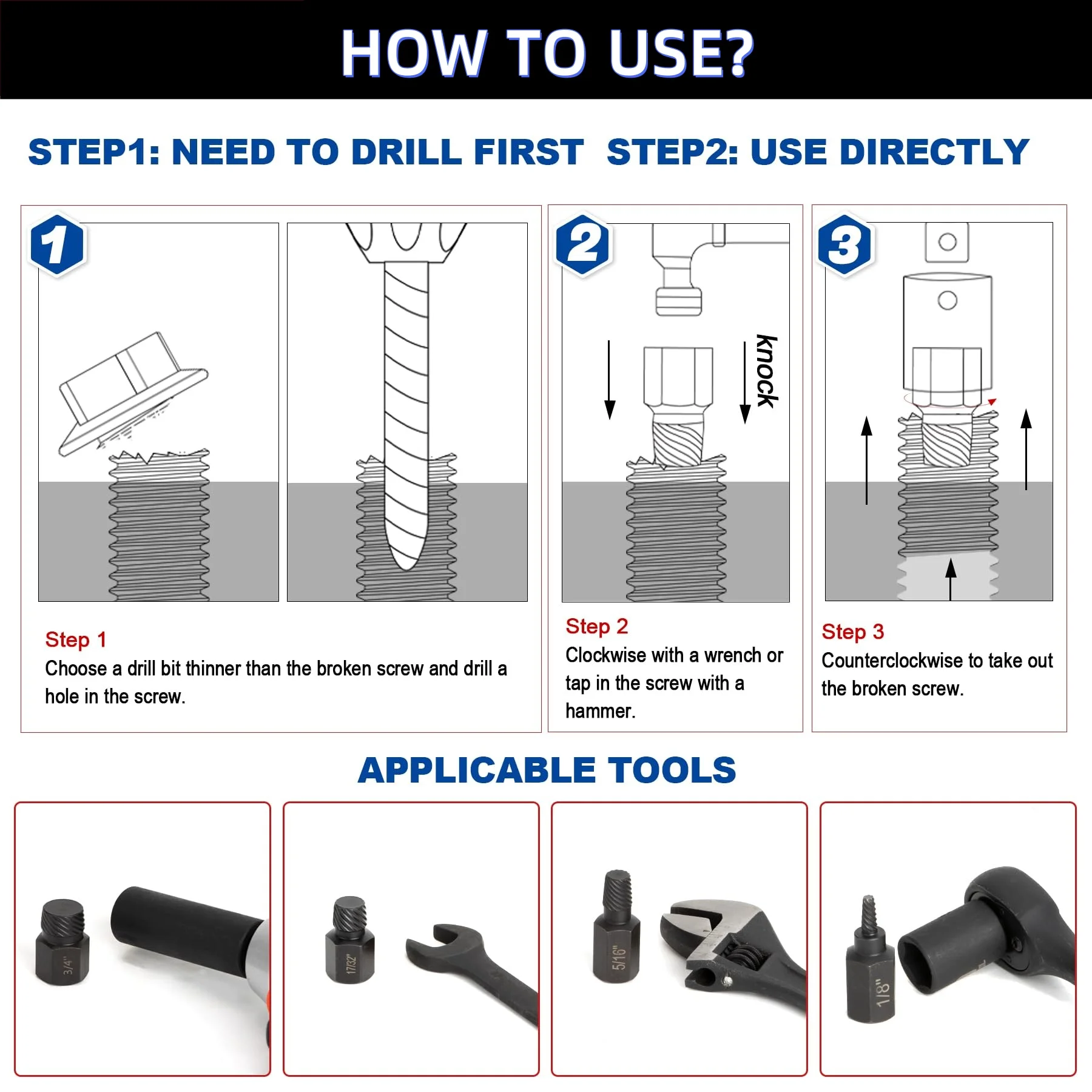 HOW TO USE?

STEP1: NEED TO DRILL FIRST STEP2: USE DIRECTLY

1

2

knock

3

Step 1
Choose a drill bit thinner than the broken screw and drill a hole in the screw.

Step 2
Clockwise with a wrench or tap in the screw with a hammer.

Step 3
Counterclockwise to take out the broken screw.

APPLICABLE TOOLS

3/4"

17/32"

5/16"

1/8"