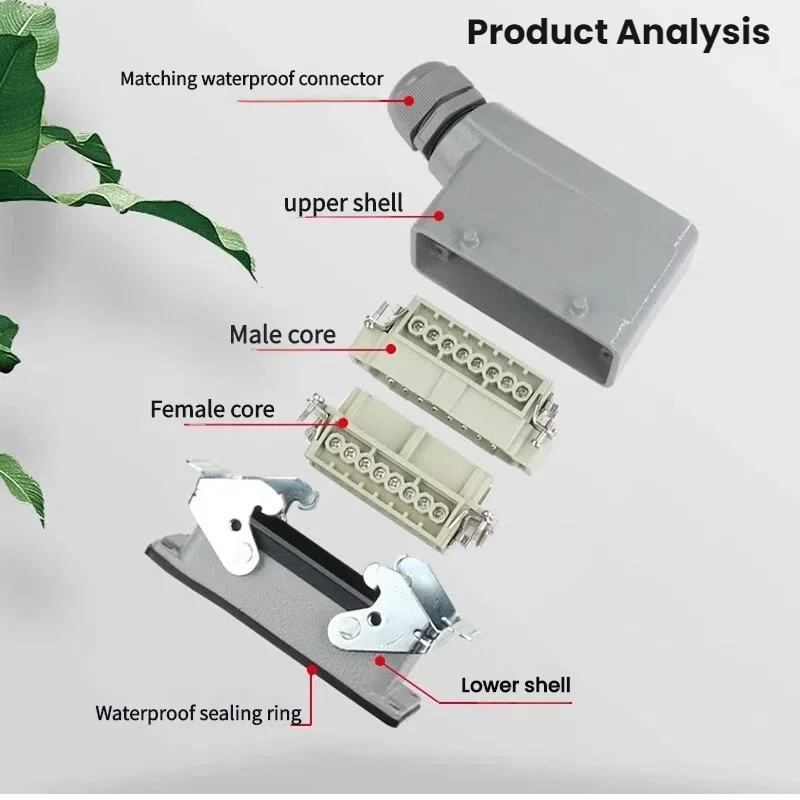 Product Analysis

Matching waterproof connector

upper shell

Male core

Female core

Lower shell

Waterproof sealing ring