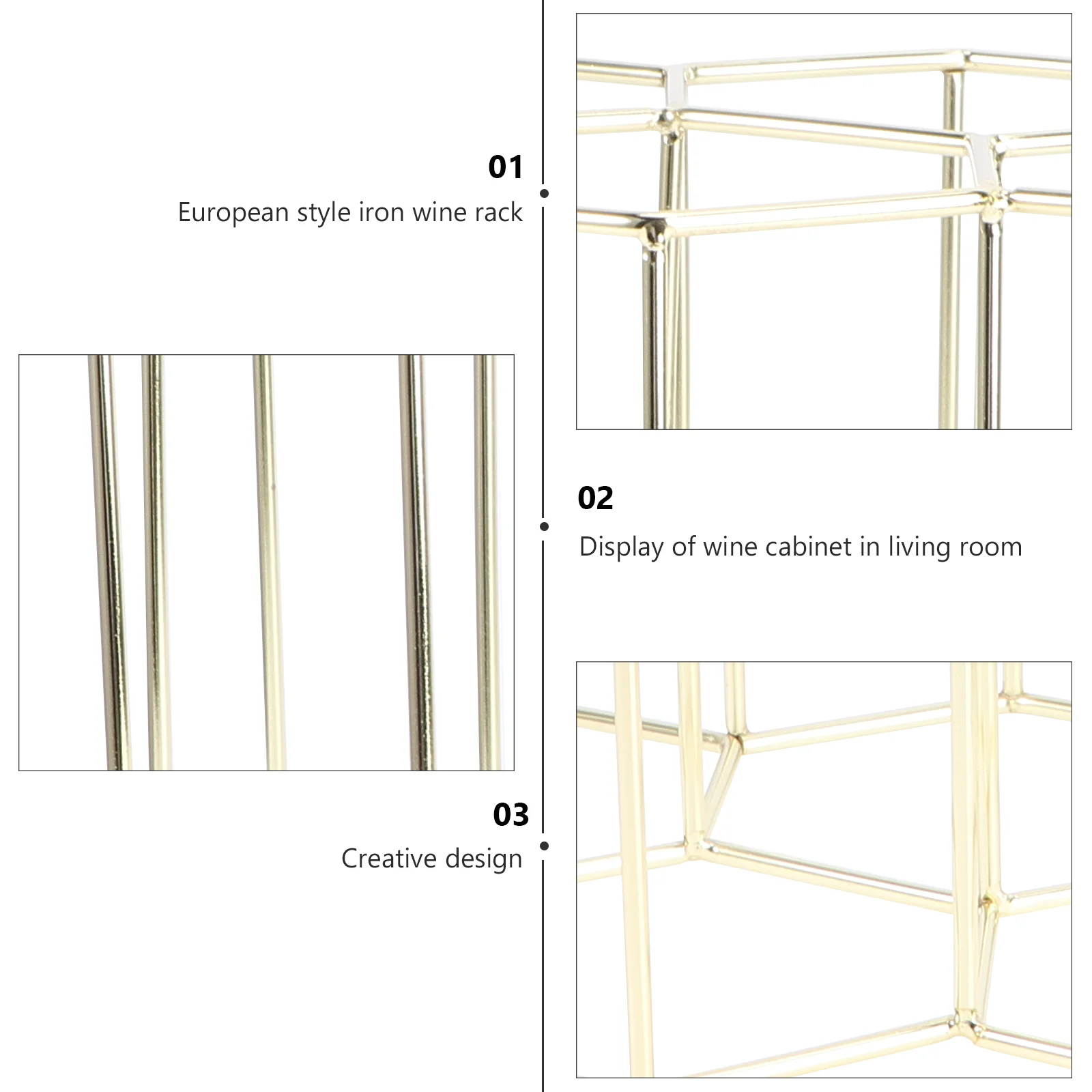 01
European style iron wine rack

02
Display of wine cabinet in living room

03
Creative design