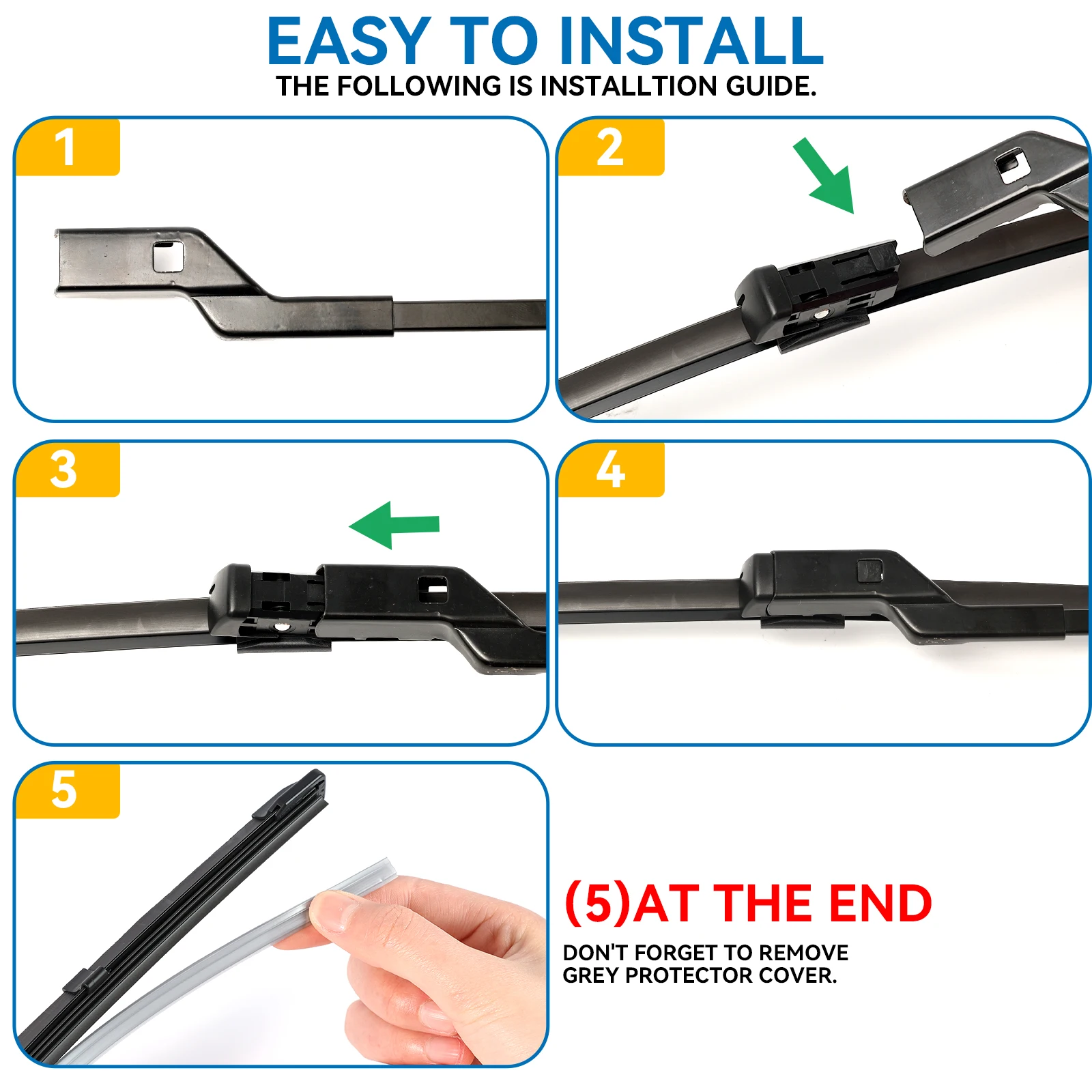 EASY TO INSTALL
THE FOLLOWING IS INSTALLTION GUIDE.

1

2

3

4

5

(5)AT THE END

DON'T FORGET TO REMOVE GREY PROTECTOR COVER.