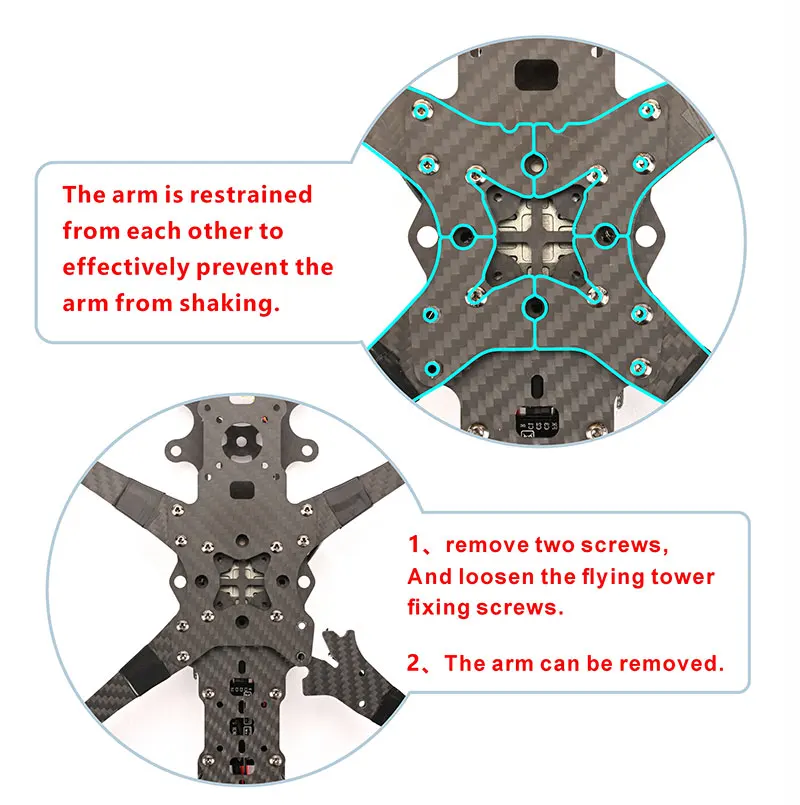 The arm is restrained from each other to effectively prevent the arm from shaking.

1、remove two screws,
And loosen the flying tower fixing screws.

2、The arm can be removed.