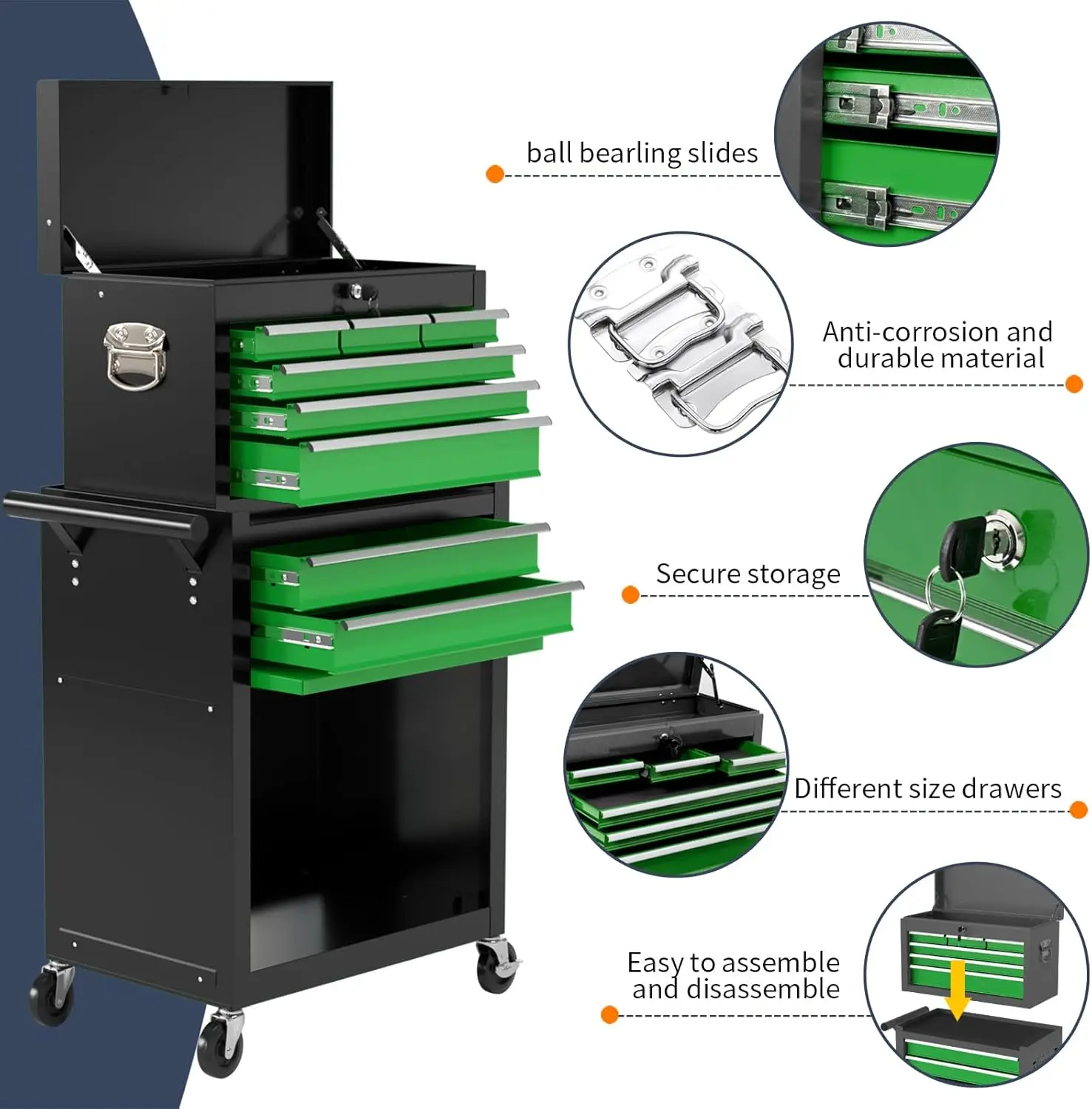 ball bearling slides

Anti-corrosion and durable material

Secure storage

Different size drawers

Easy to assemble and disassemble