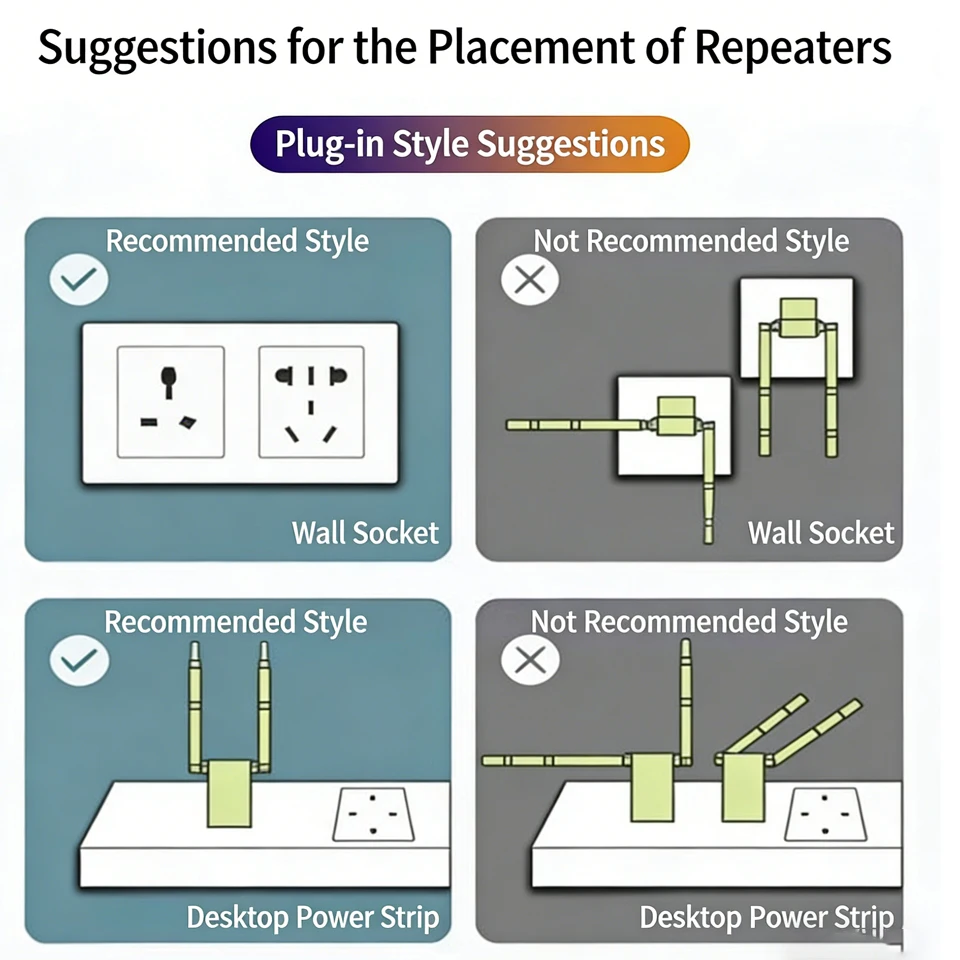 Suggestions for the Placement of Repeaters

Plug-in Style Suggestions

Recommended Style

Wall Socket

Not Recommended Style

Wall Socket

Recommended Style

Desktop Power Strip

Not Recommended Style

Desktop Power Strip