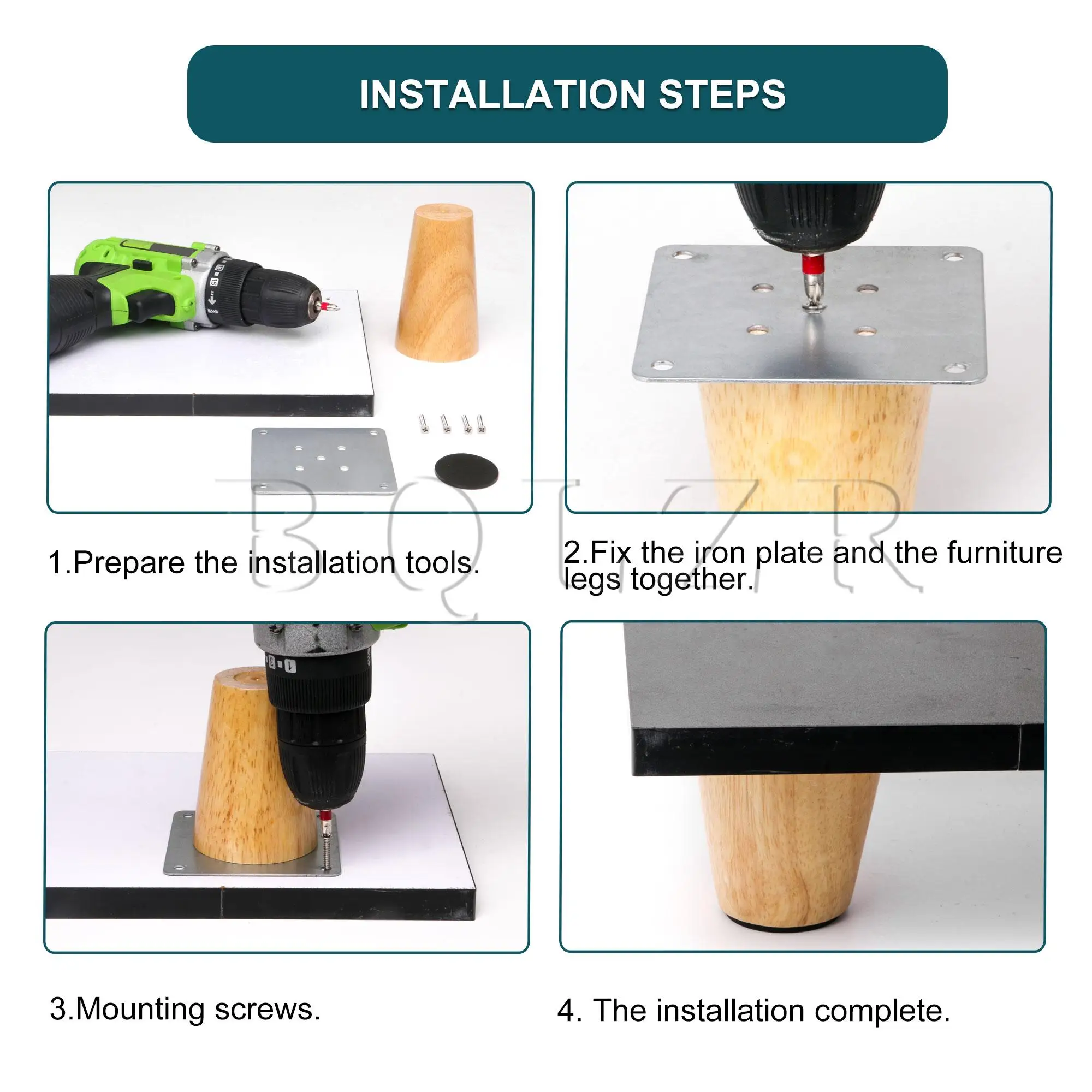 INSTALLATION STEPS

1.Prepare the installation tools.

2.Fix the iron plate and the furniture legs together.

BQLZR

3.Mounting screws.

4. The installation complete.