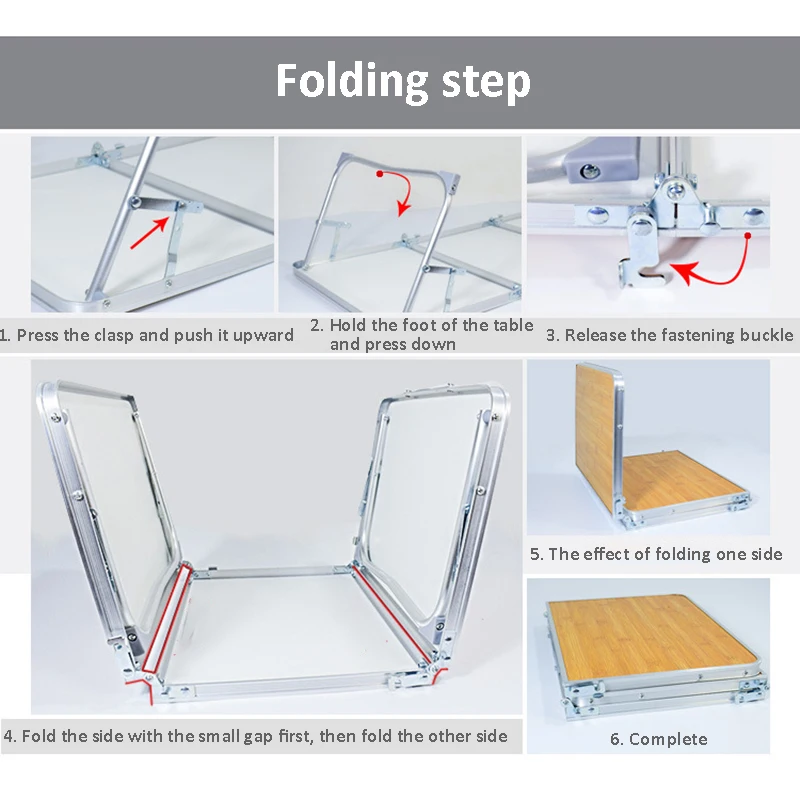 Folding step

1. Press the clasp and push it upward

2. Hold the foot of the table and press down

3. Release the fastening buckle

4. Fold the side with the small gap first, then fold the other side

5. The effect of folding one side

6. Complete