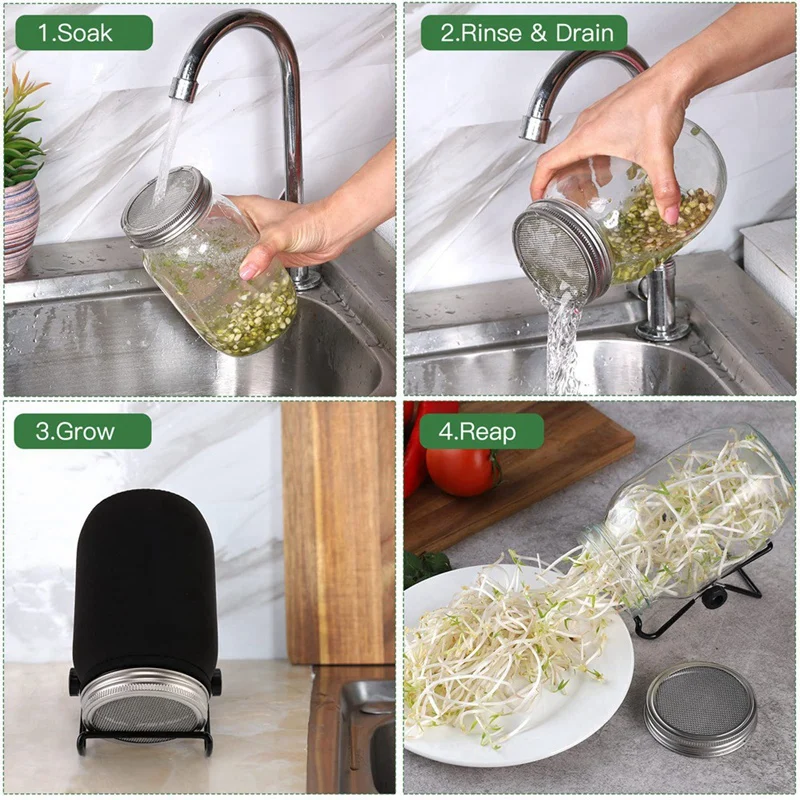 1.Soak

2.Rinse & Drain

3.Grow

4.Reap