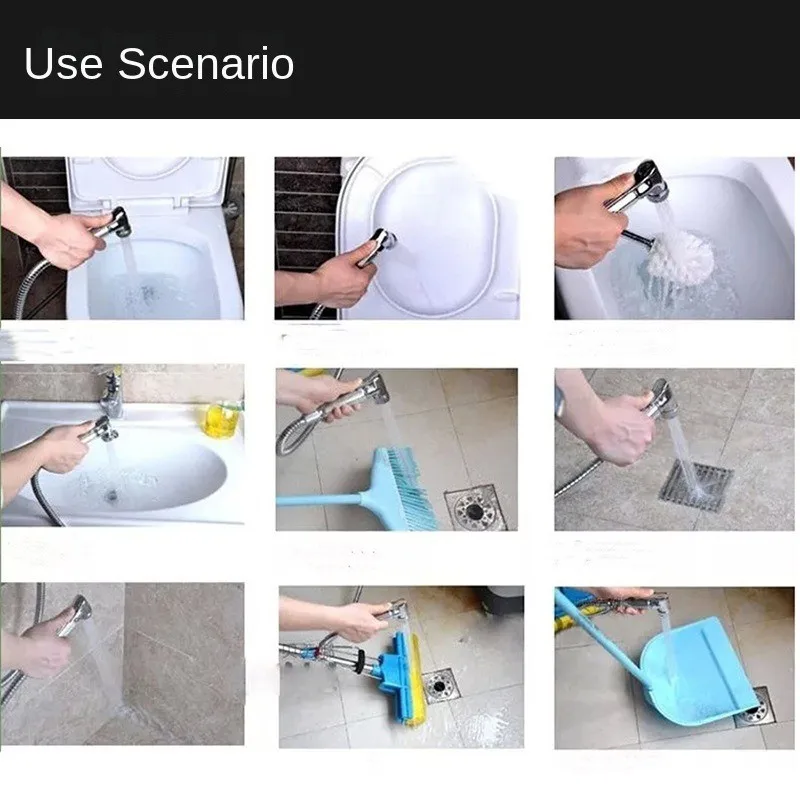 Use Scenario