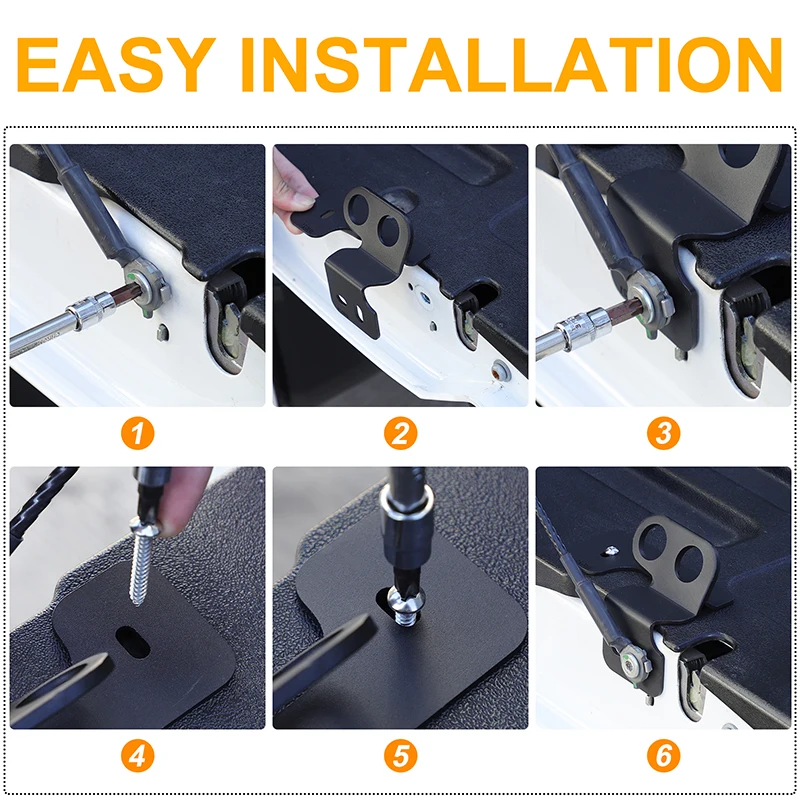 EASY INSTALLATION

1

2

3

4

5

6