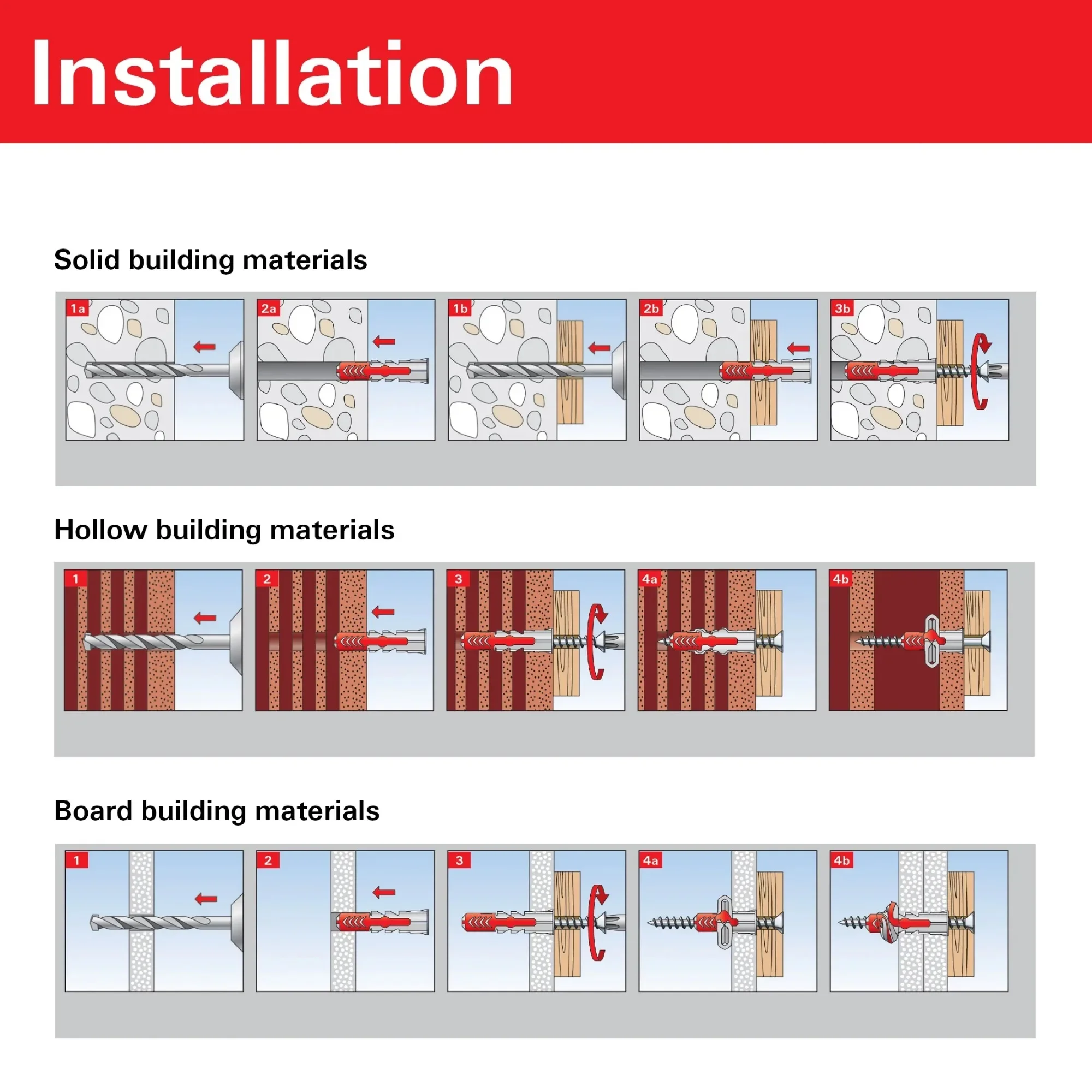 Installation

Solid building materials

1a

2a

1b

2b

3b

Hollow building materials

1

2

3

4a

4b

Board building materials

1

2

3

4a

4b