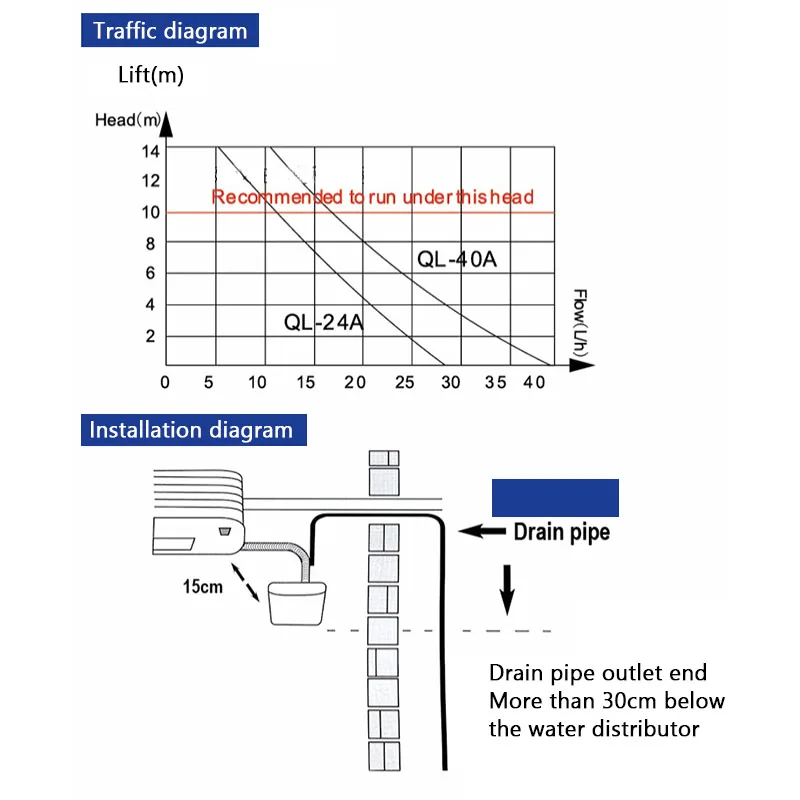 Traffic diagram

Lift(m)

Head(m)

14
12
10
8
6
4
2

Recommended to run under this head

QL-40A

QL-24A

Flow(L/h)

0 5 10 15 20 25 30 35 40

Installation diagram

Drain pipe

15cm

Drain pipe outlet end
More than 30cm below
the water distributor