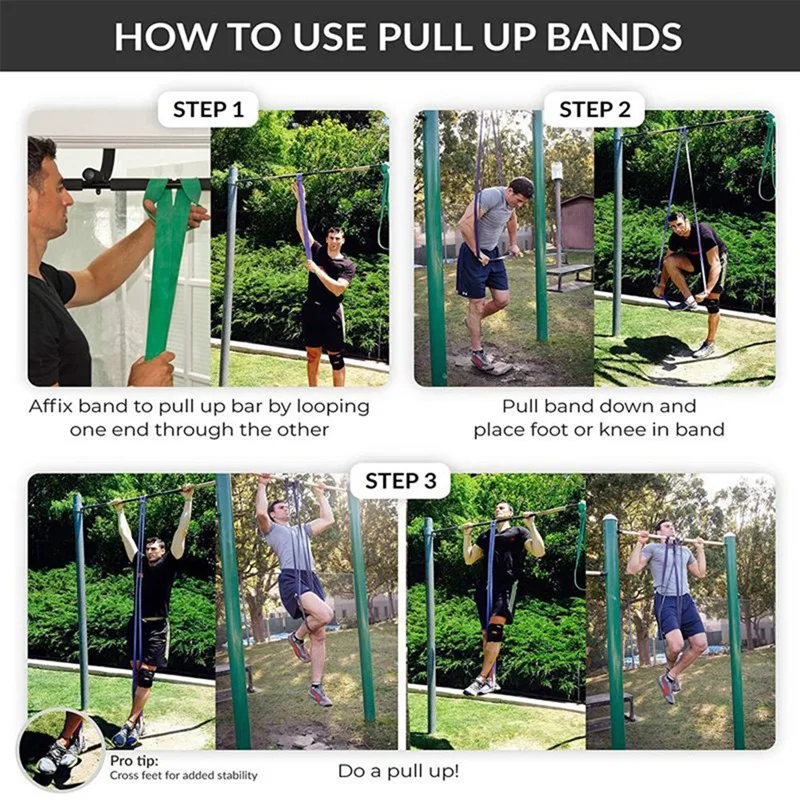 HOW TO USE PULL UP BANDS

STEP 1

Affix band to pull up bar by looping one end through the other

STEP 2

Pull band down and place foot or knee in band

STEP 3

Pro tip:
Cross feet for added stability

Do a pull up!