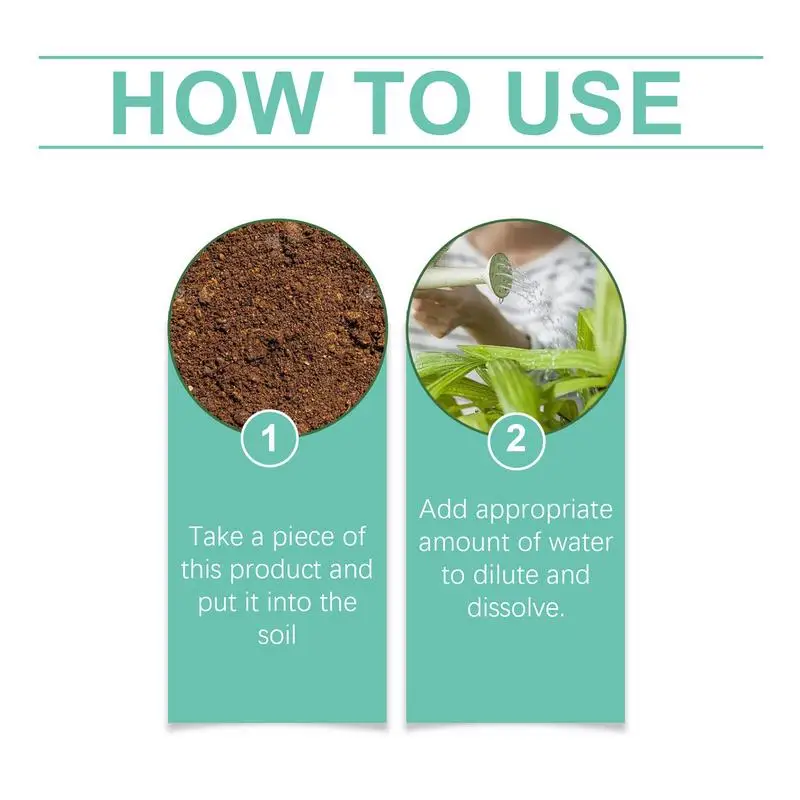 HOW TO USE

1

Take a piece of this product and put it into the soil

2

Add appropriate amount of water to dilute and dissolve.