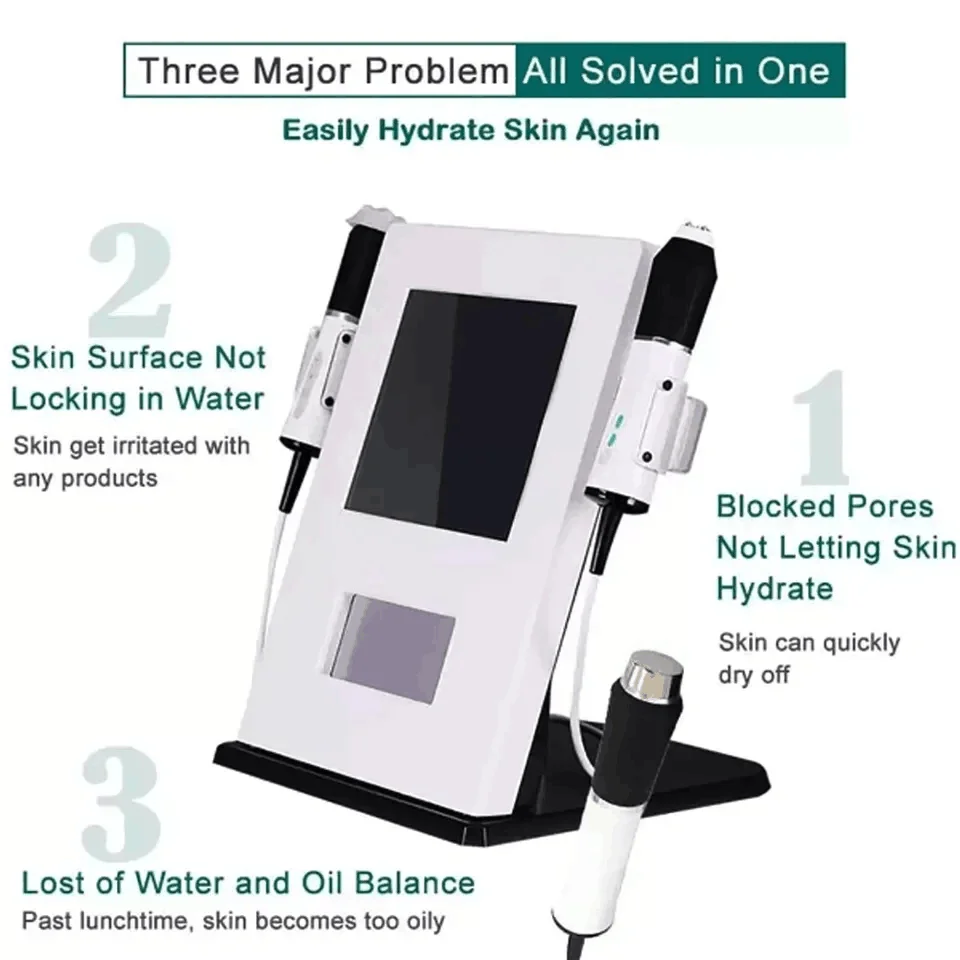 Three Major Problem All Solved in One

Easily Hydrate Skin Again

2

Skin Surface Not Locking in Water

Skin get irritated with any products

1

Blocked Pores Not Letting Skin Hydrate

Skin can quickly dry off

3

Lost of Water and Oil Balance

Past lunchtime, skin becomes too oily