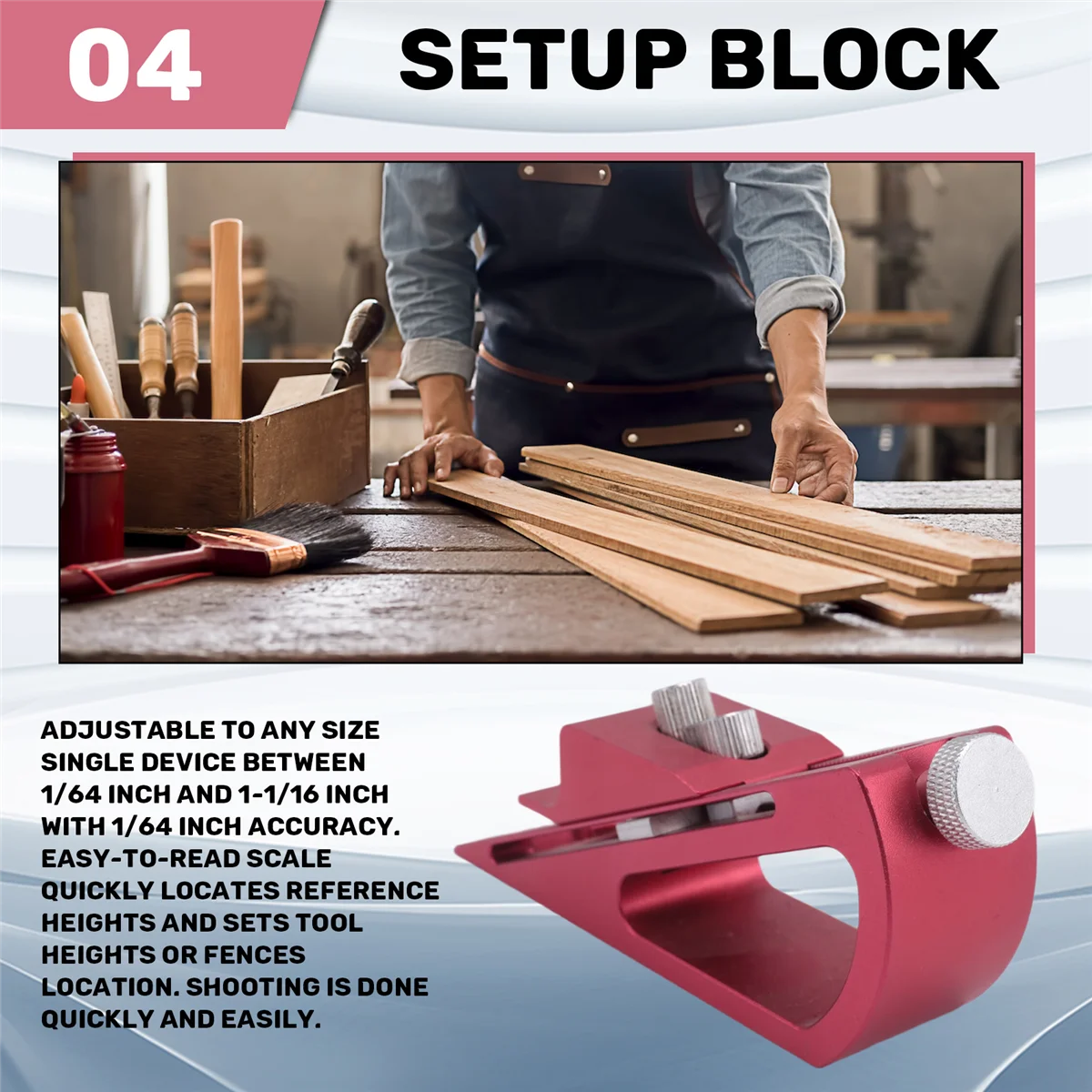 04

SETUP BLOCK

ADJUSTABLE TO ANY SIZE SINGLE DEVICE BETWEEN 1/64 INCH AND 1-1/16 INCH WITH 1/64 INCH ACCURACY. EASY-TO-READ SCALE QUICKLY LOCATES REFERENCE HEIGHTS AND SETS TOOL HEIGHTS OR FENCES LOCATION. SHOOTING IS DONE QUICKLY AND EASILY.