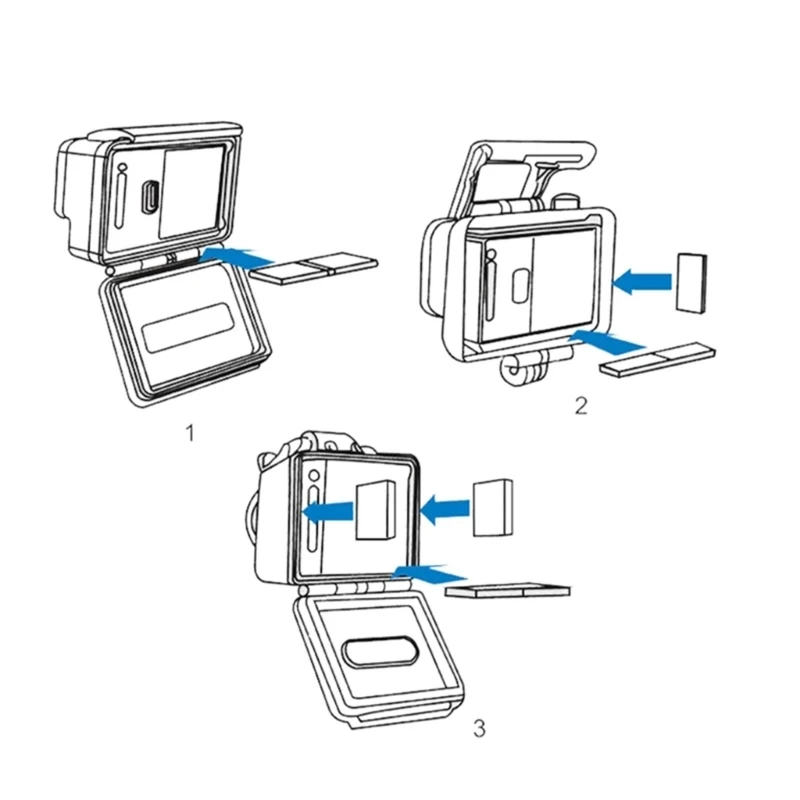 1

2

3