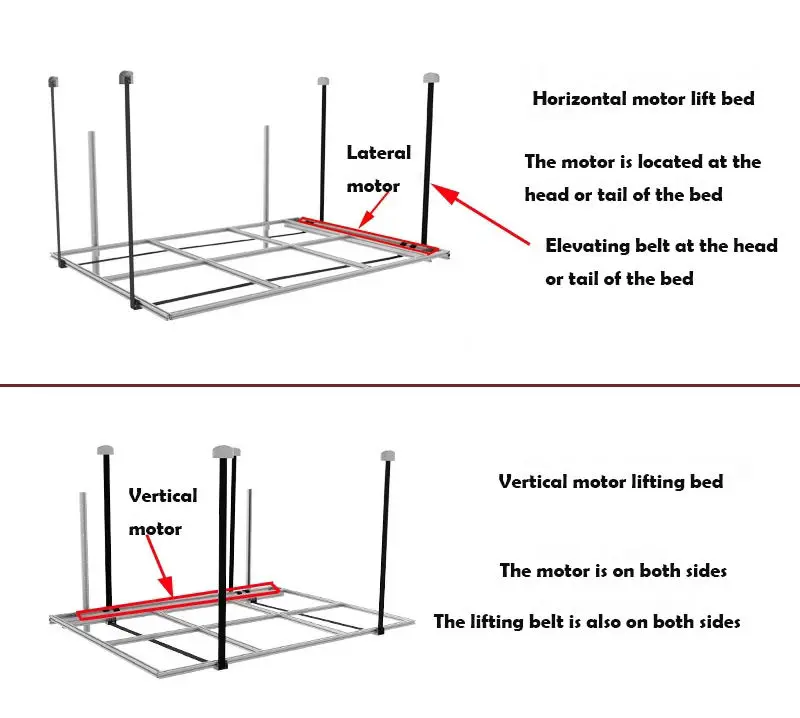 Lateral motor

Horizontal motor lift bed

The motor is located at the head or tail of the bed

Elevating belt at the head or tail of the bed

Vertical motor

Vertical motor lifting bed

The motor is on both sides

The lifting belt is also on both sides