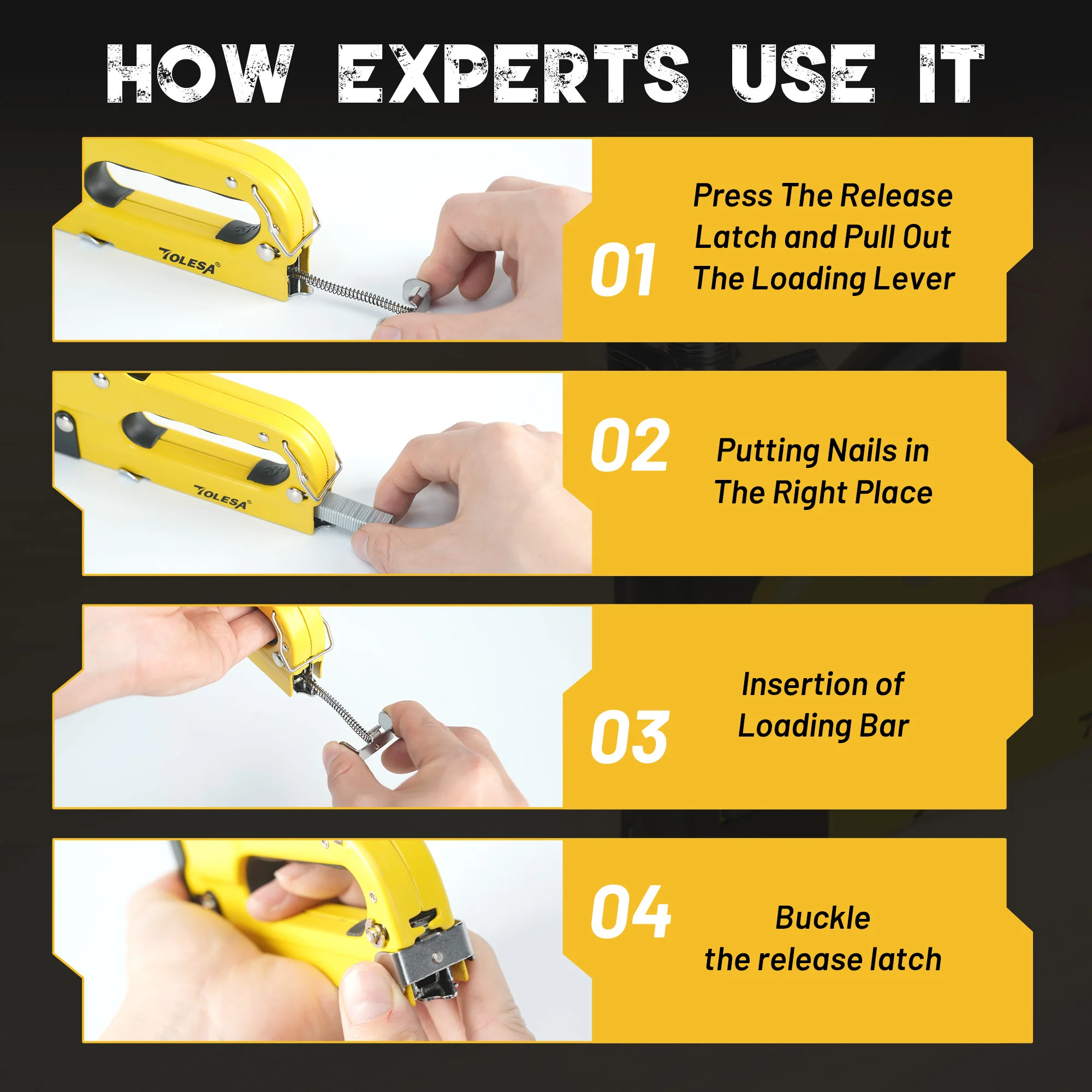 HOW EXPERTS USE IT

TOLESA®

01

Press The Release Latch and Pull Out The Loading Lever

TOLESA®

02

Putting Nails in The Right Place

03

Insertion of Loading Bar

04

Buckle the release latch