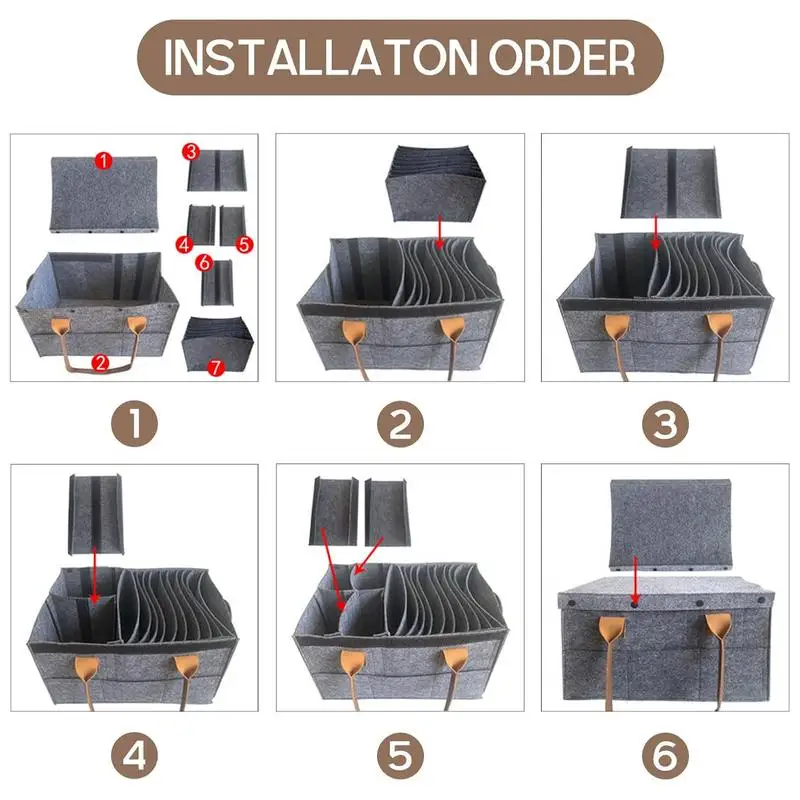 INSTALLATON ORDER

1
3
4
5
6
2
7

1

2

3

4

5

6